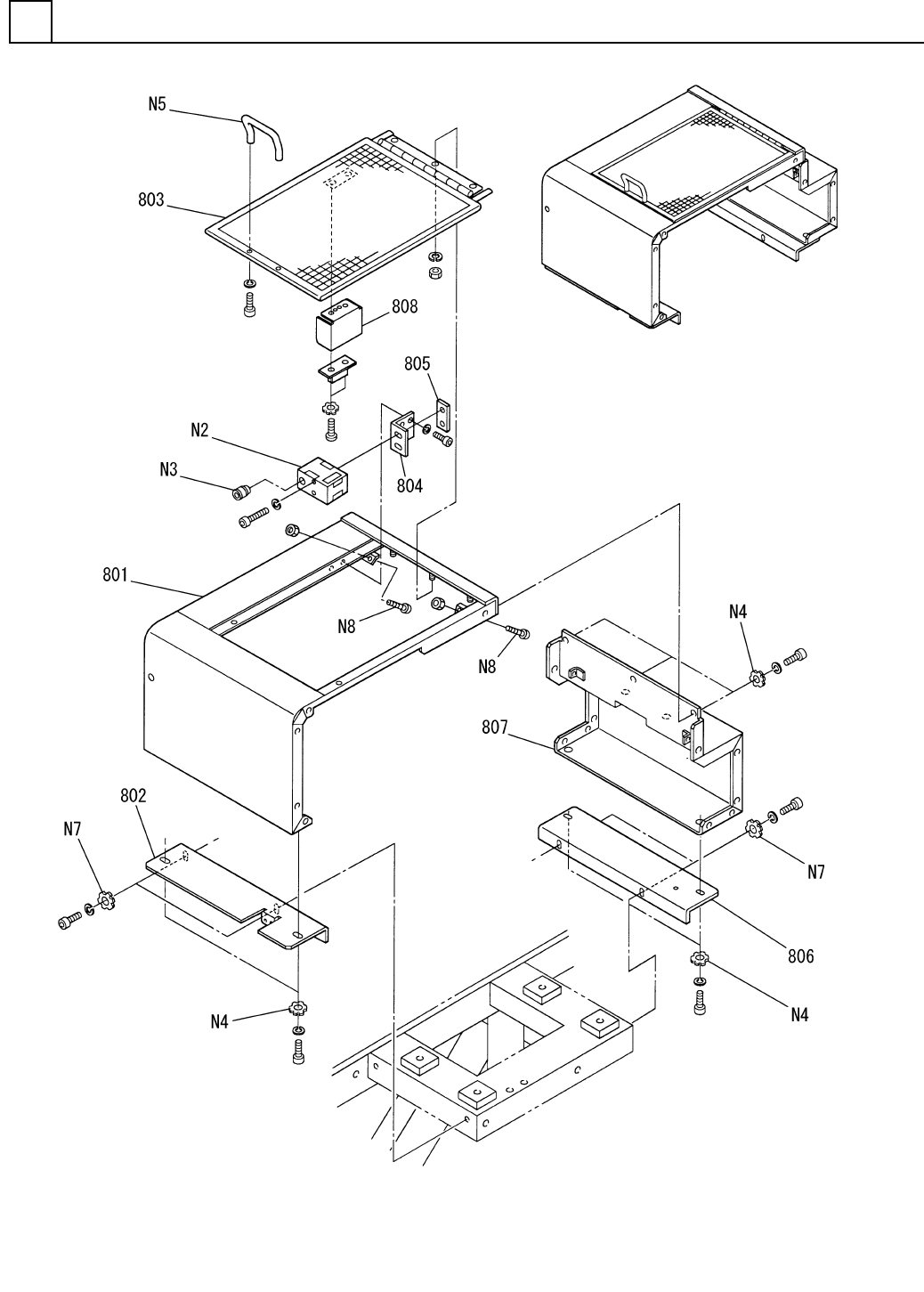 N5
803
808
805
N2
N3
804
801
N8
N8
N4
807
802
N7
N7
806
N4
N4