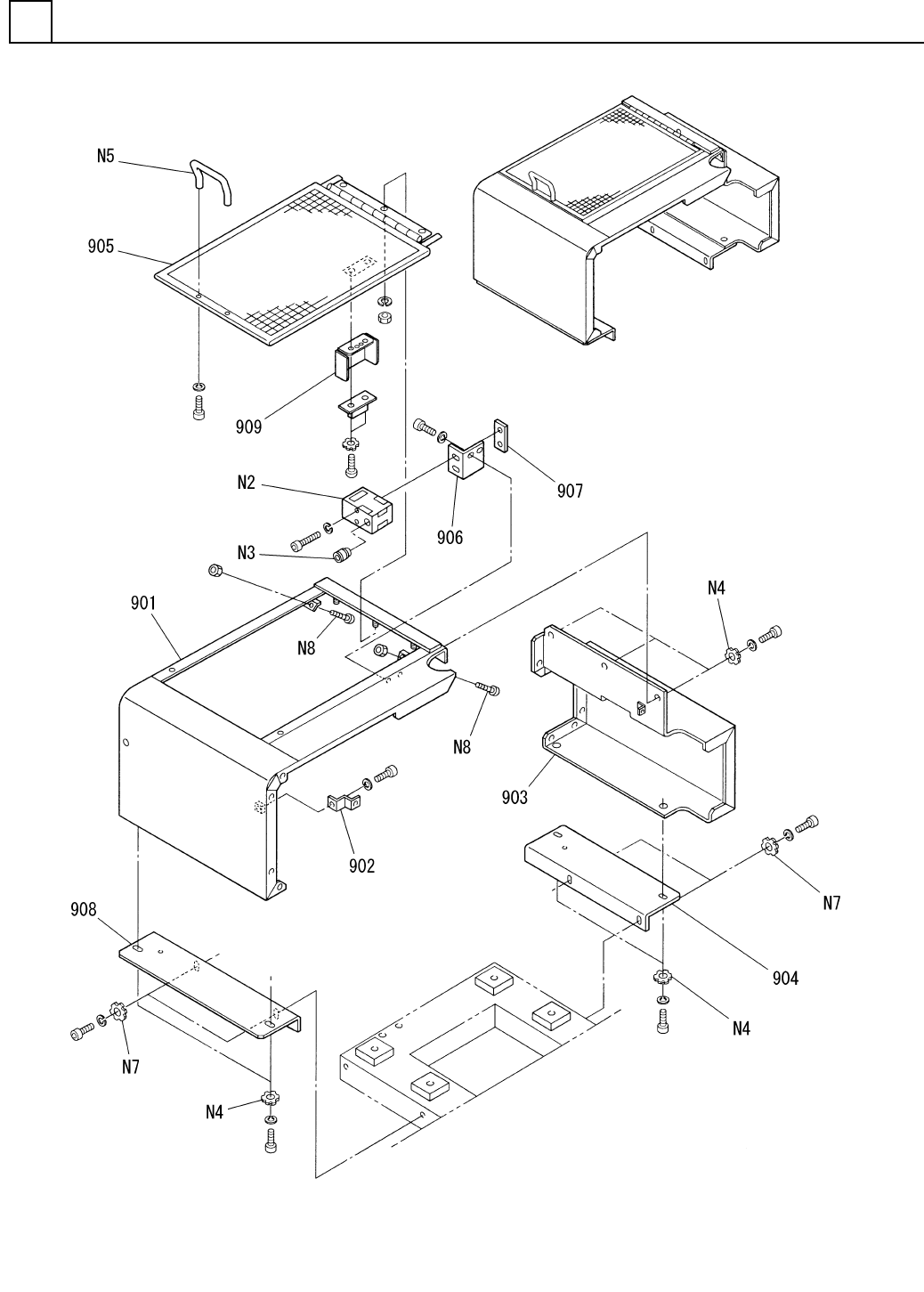 N5
905
909
N2
N3
907
906
901
N8
N4
N8
903
902
908
N7
904
N7
N4
N4