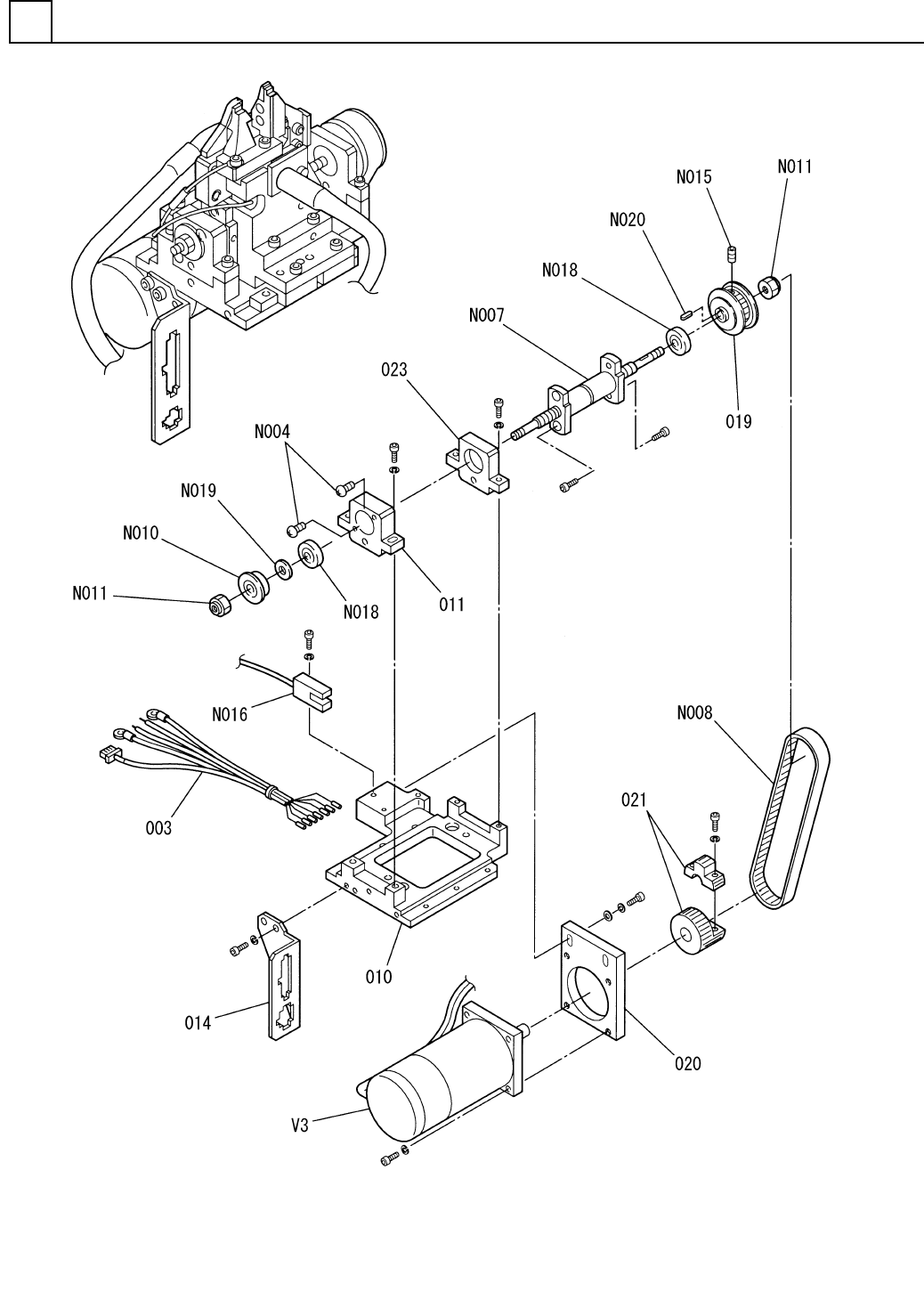 N015
N011
N020
N018
N007
023
019
N004
N019
N010
N011
N018
011
N016
N008
003
021
010
014
020
V3