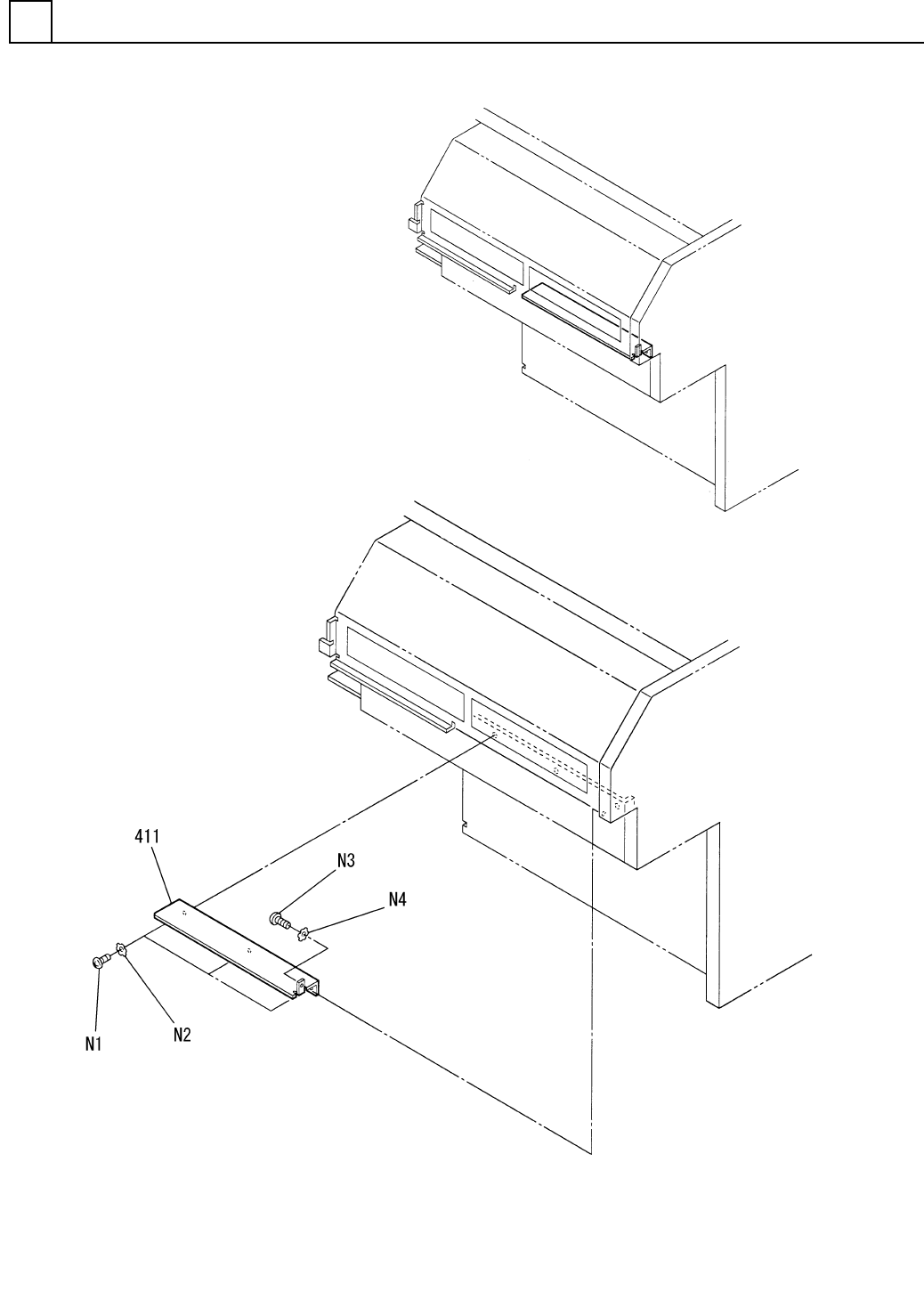 411

N3

N4

N1

N2