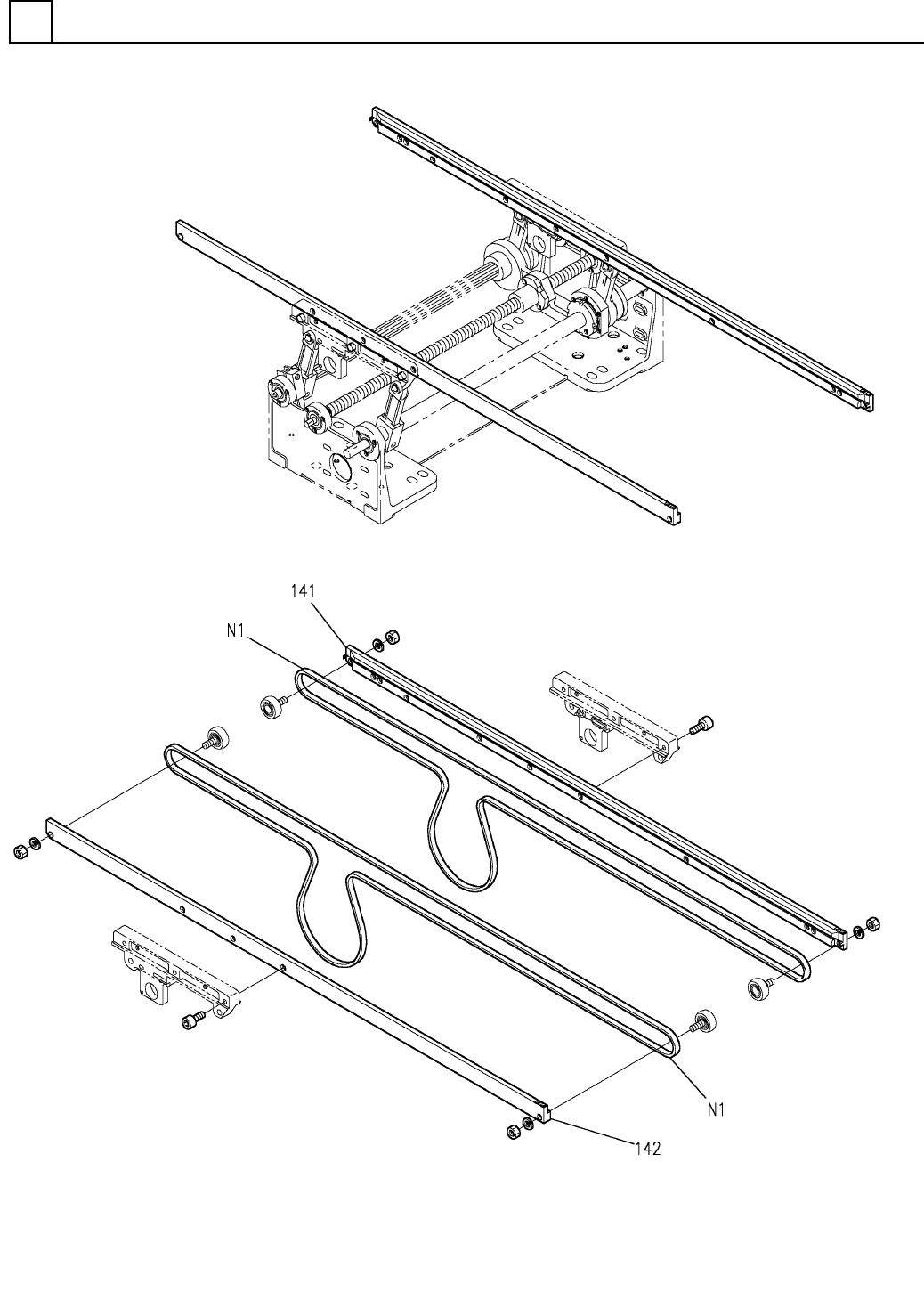 141

N1

N1

142