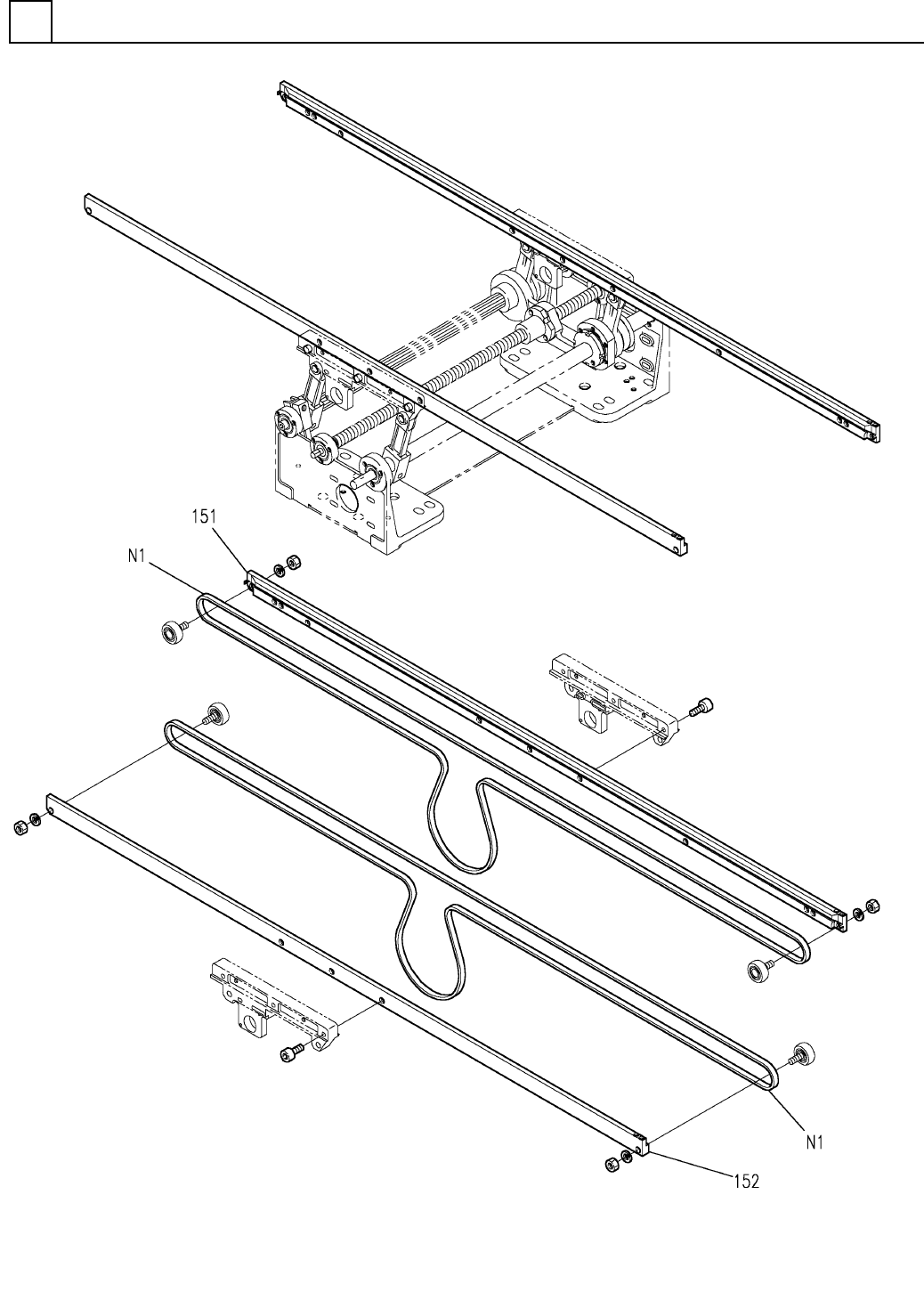 151
N1
N1
152