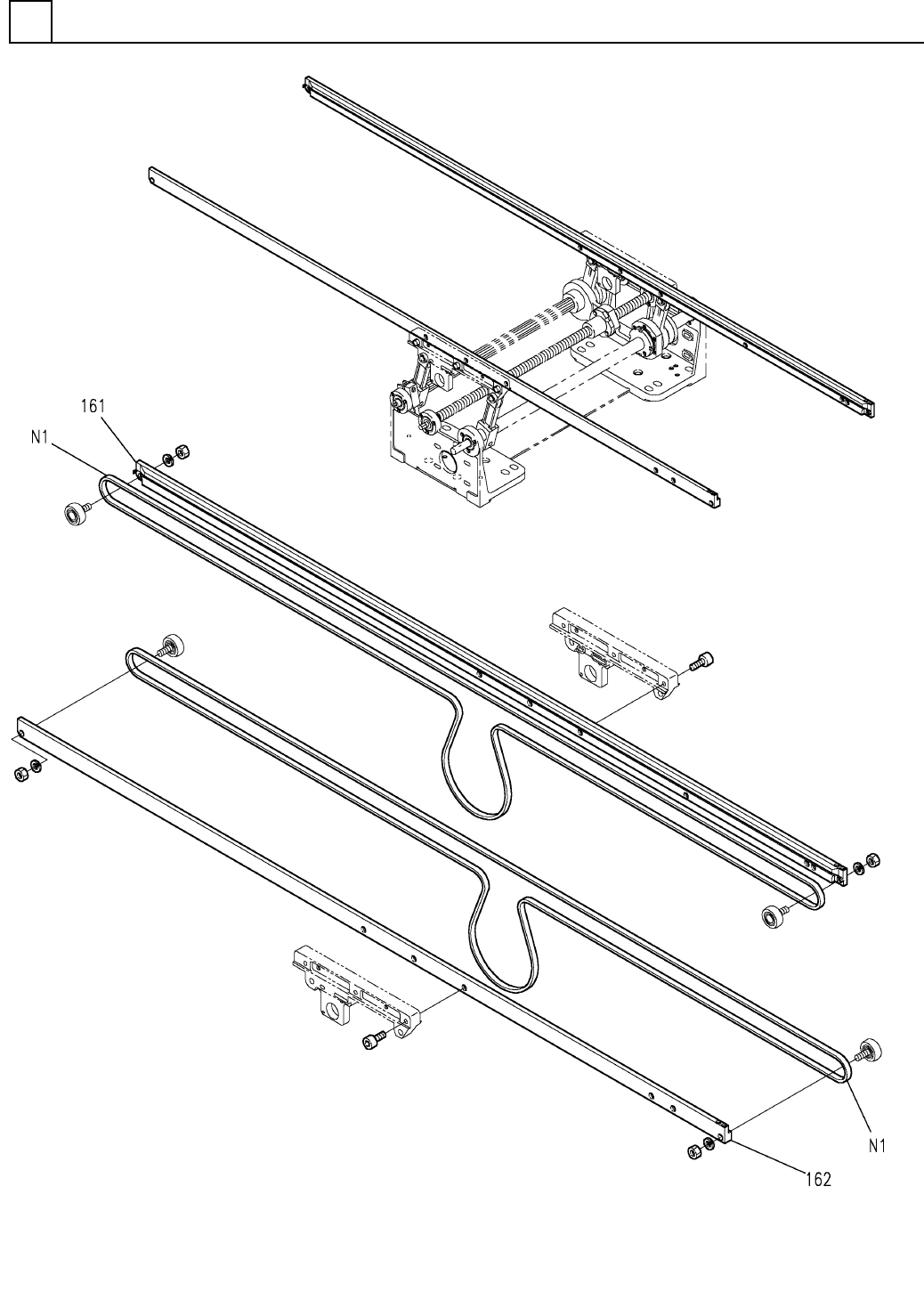 161
N1
N1
162