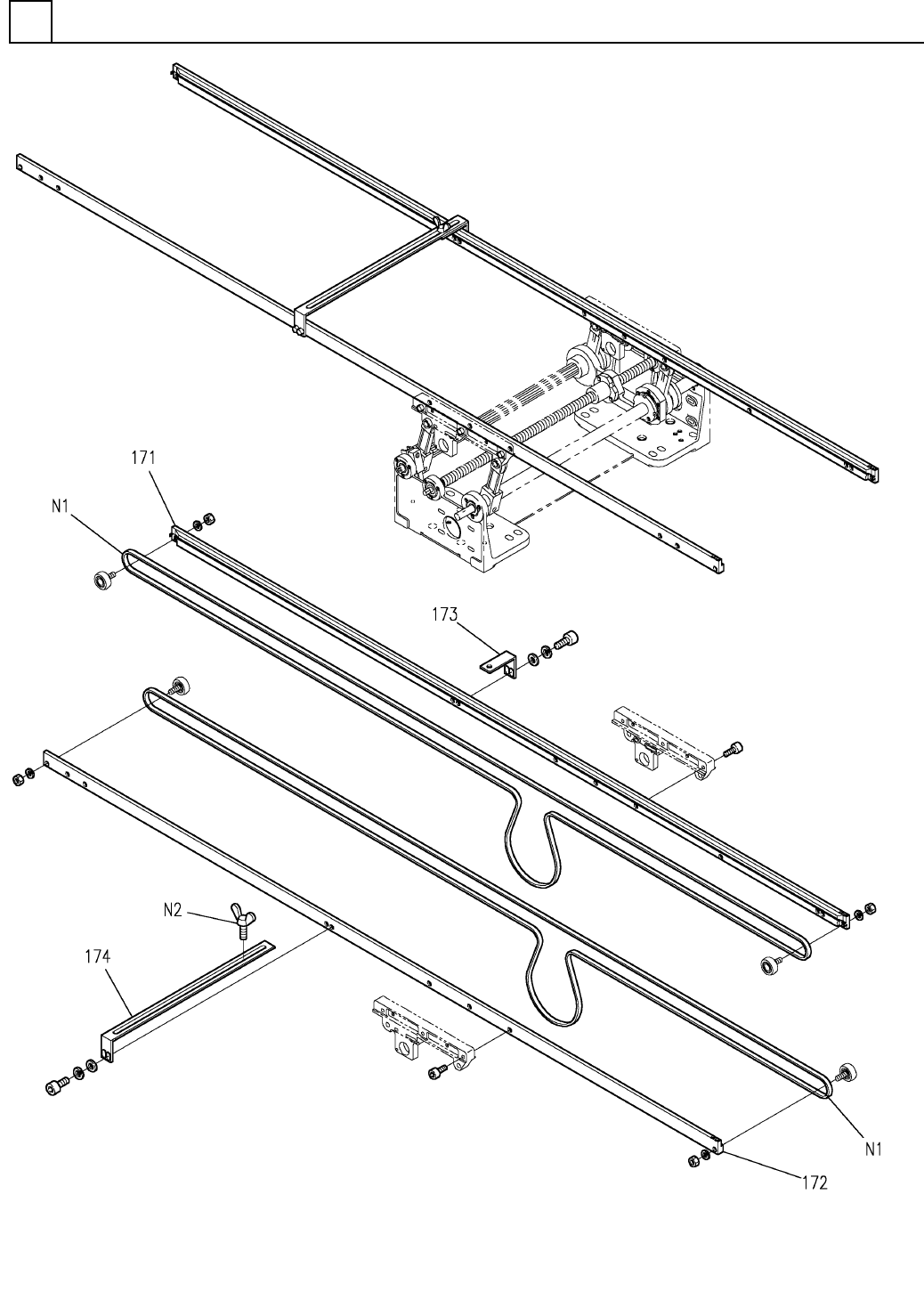 171
N1
173
N2
174
N1
172