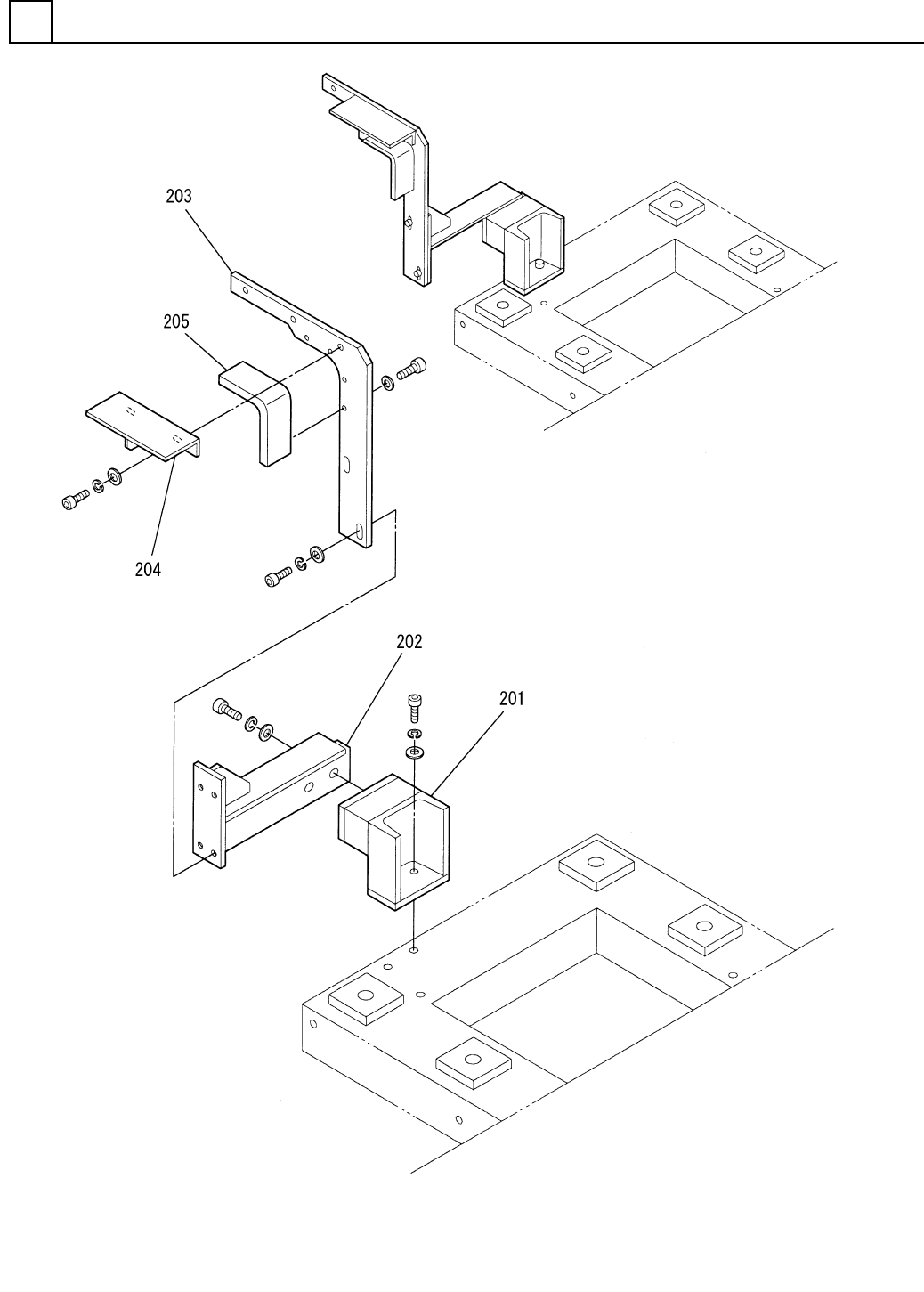 203

205

204

202

201