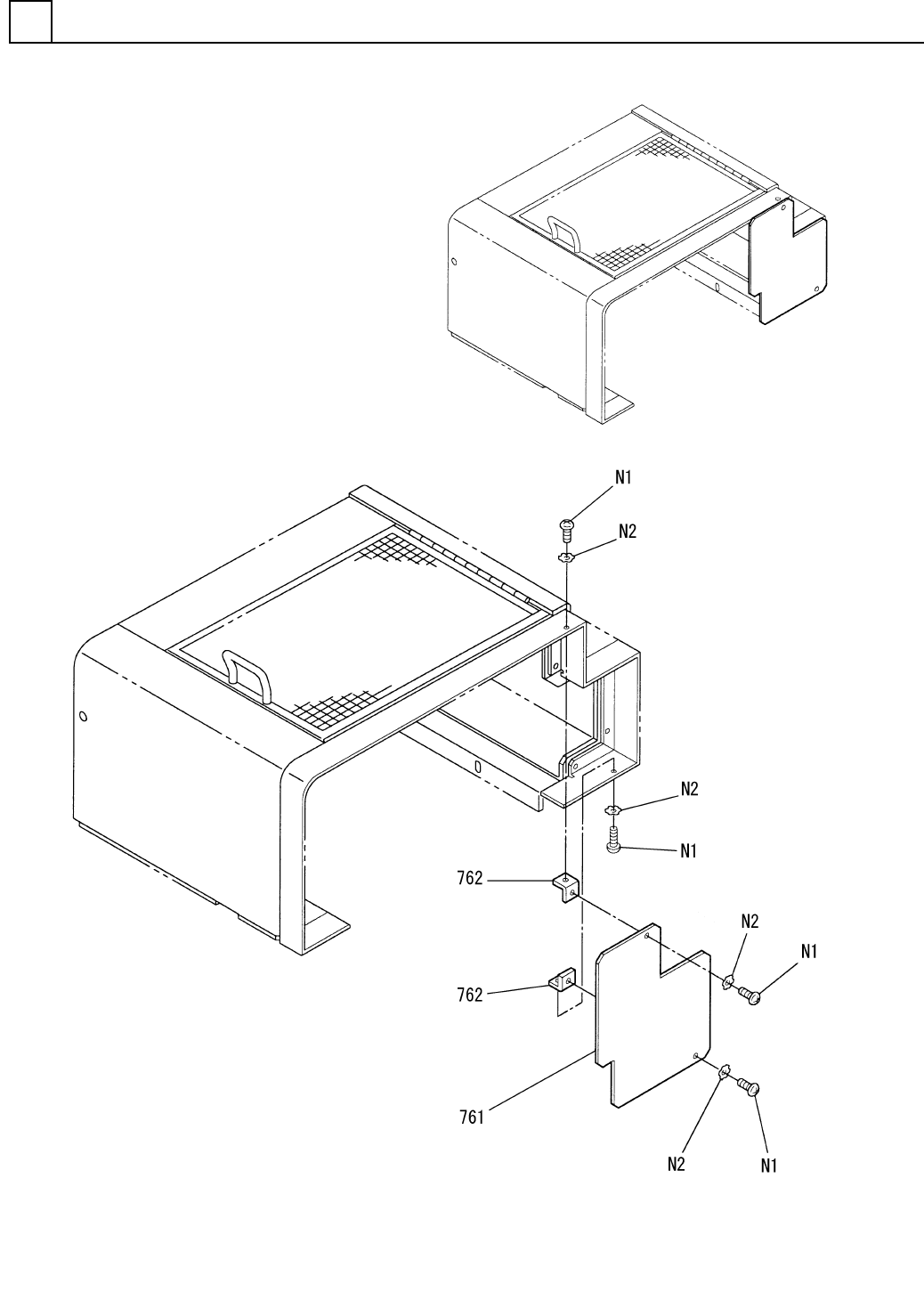 N1
N2
N2
N1
762
N2
N1
762
761
N2
N1