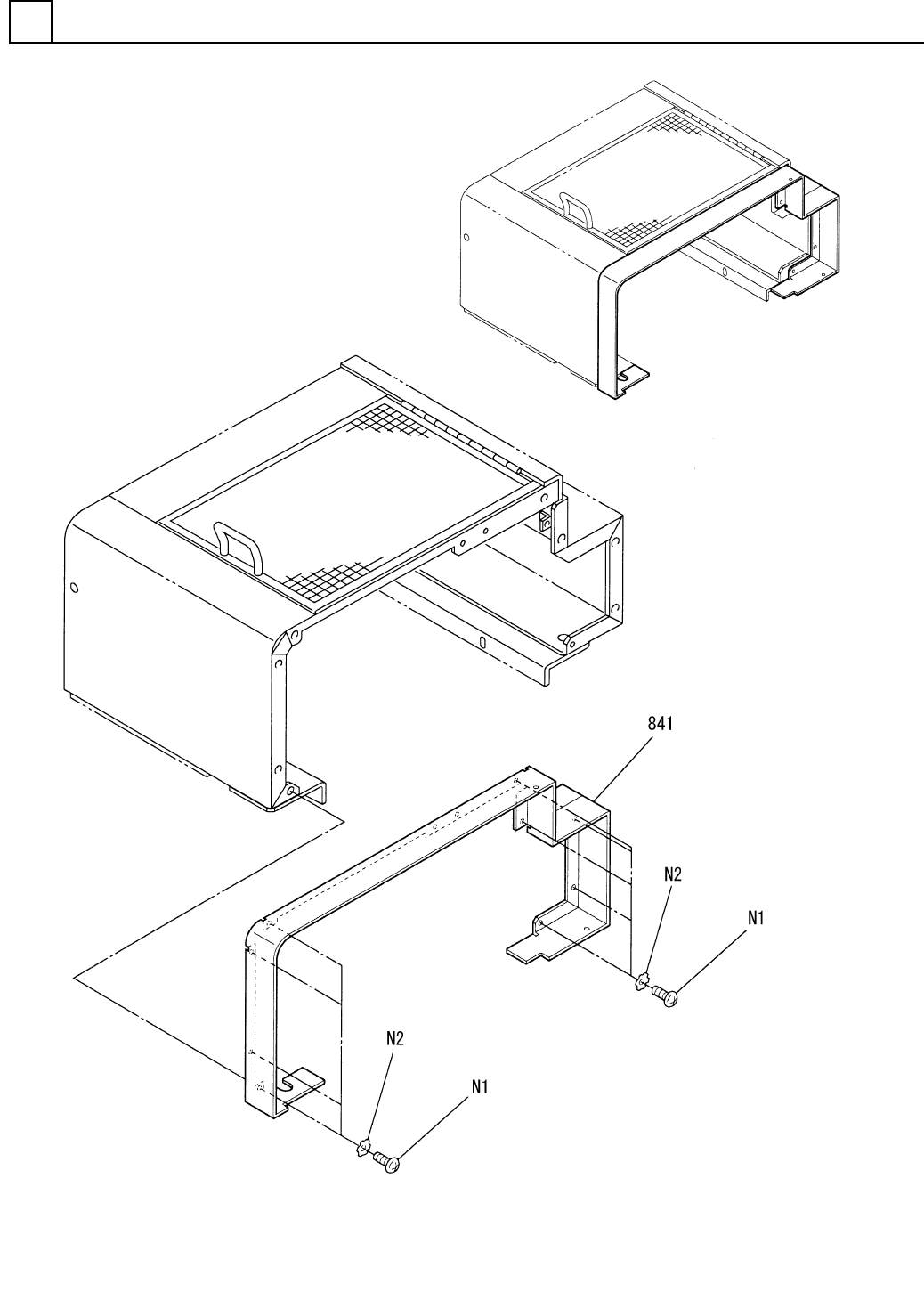 841

N2

N1

N2

N1