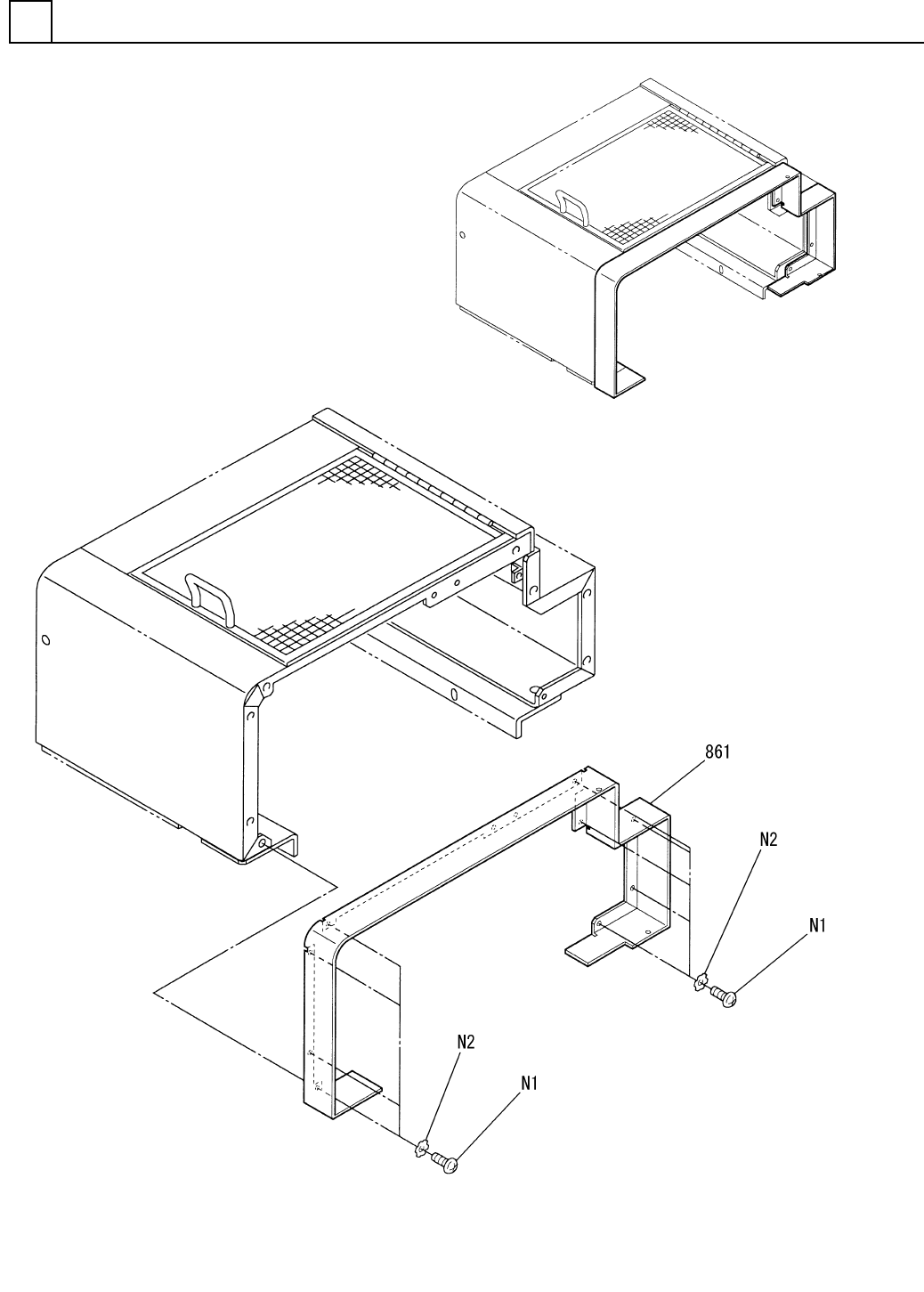 861

N2

N1

N2

N1