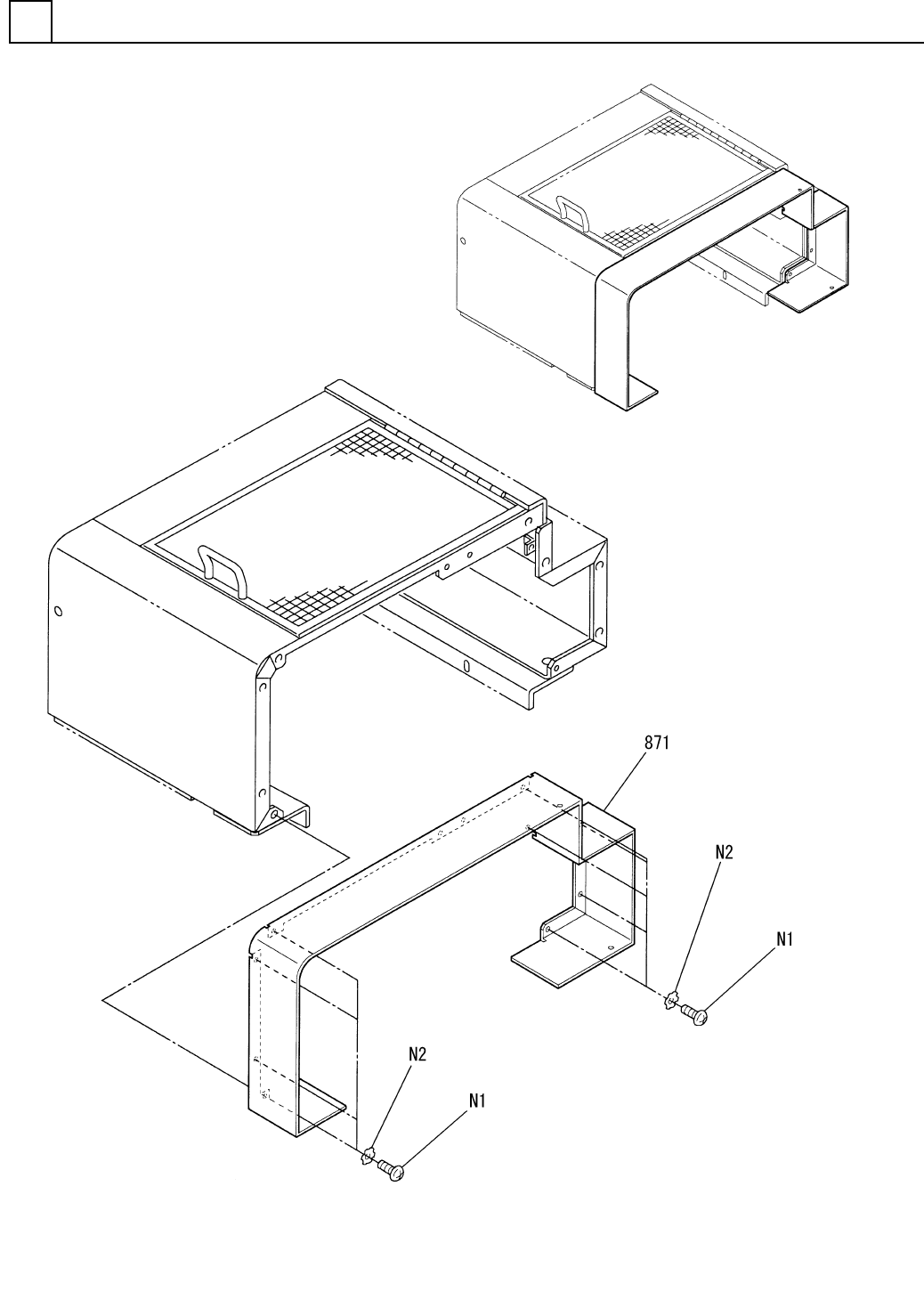 871

N2

N1

N2

N1