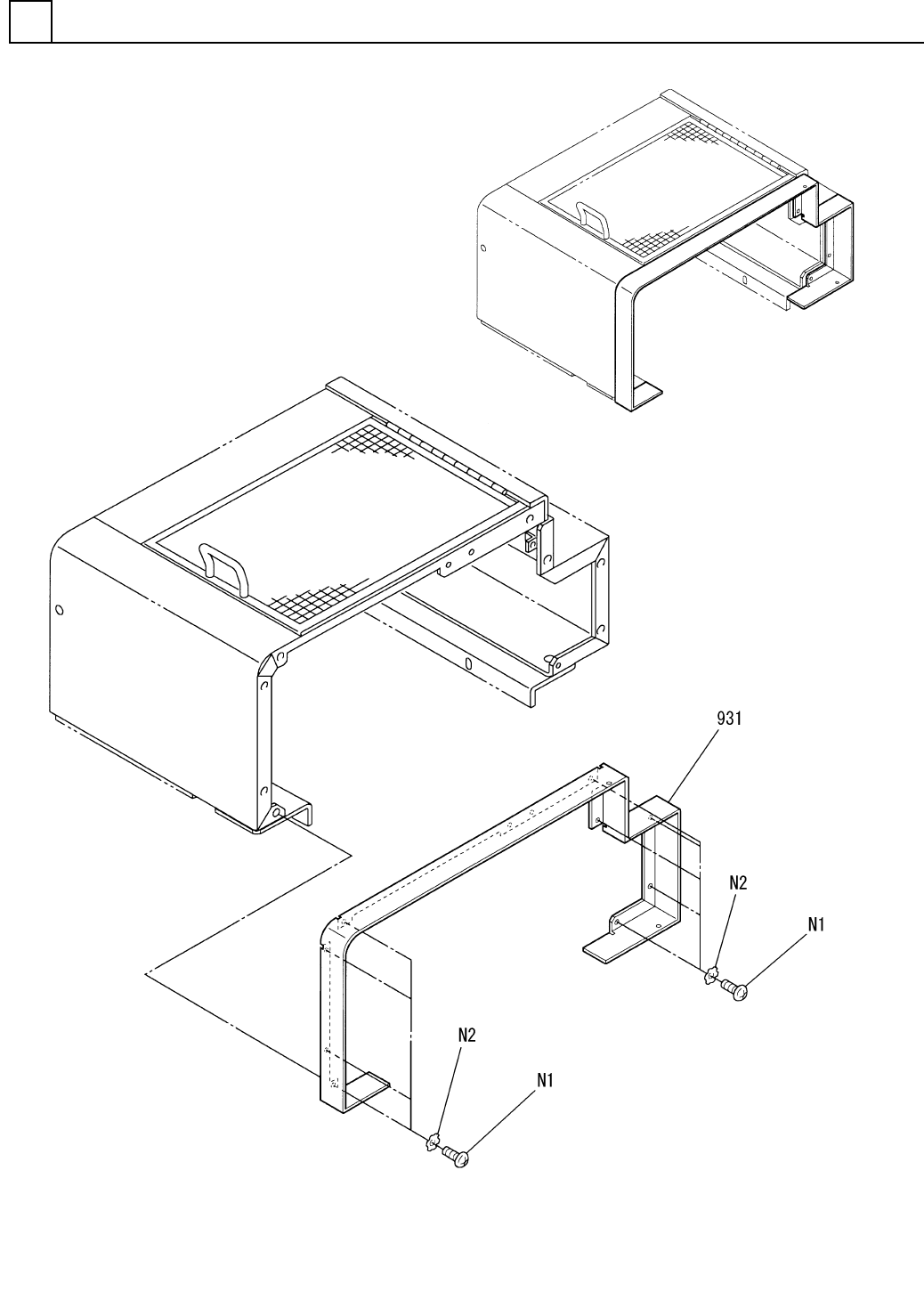 931

N2

N1

N2

N1