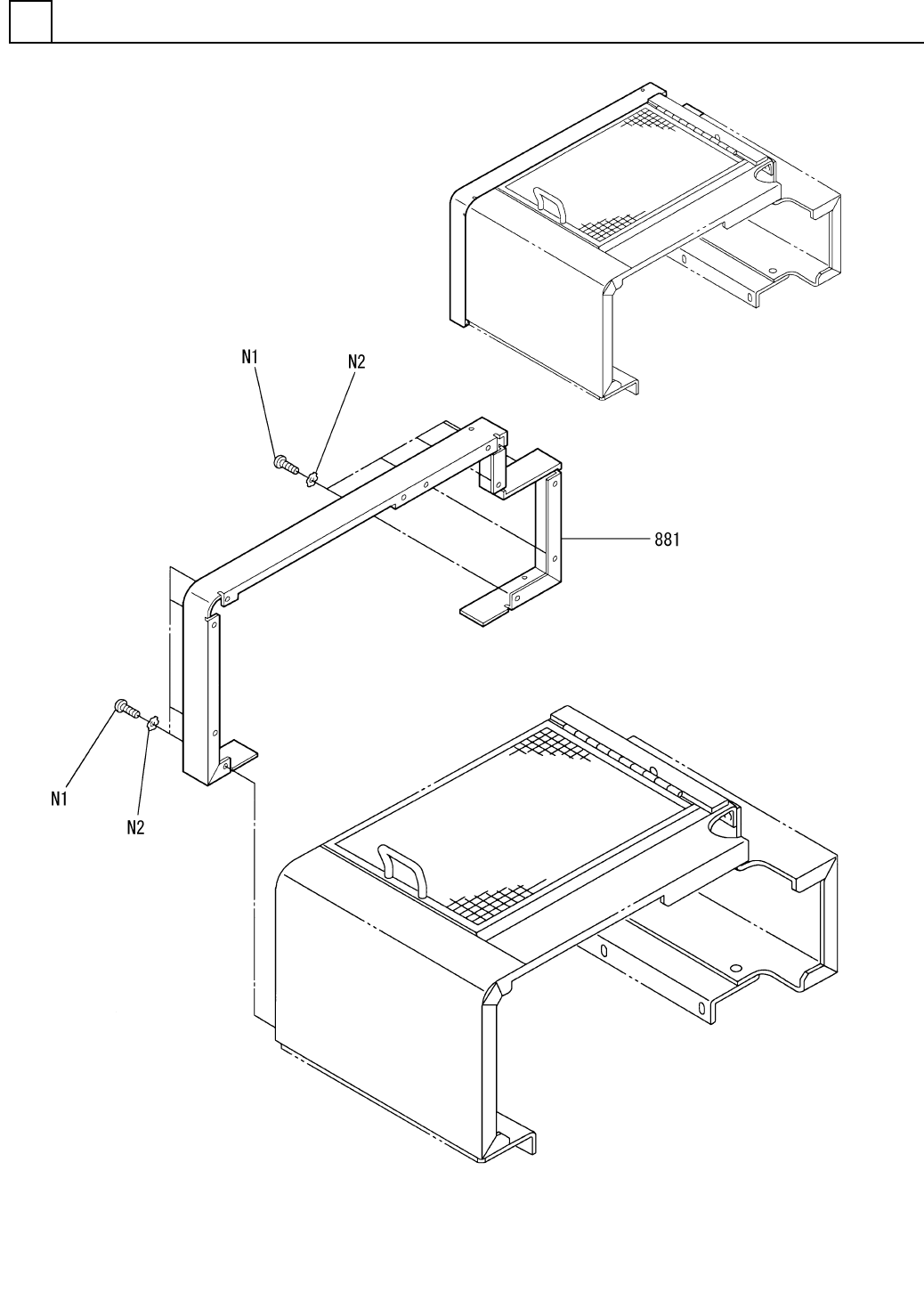 N1

N2

881

N1

N2