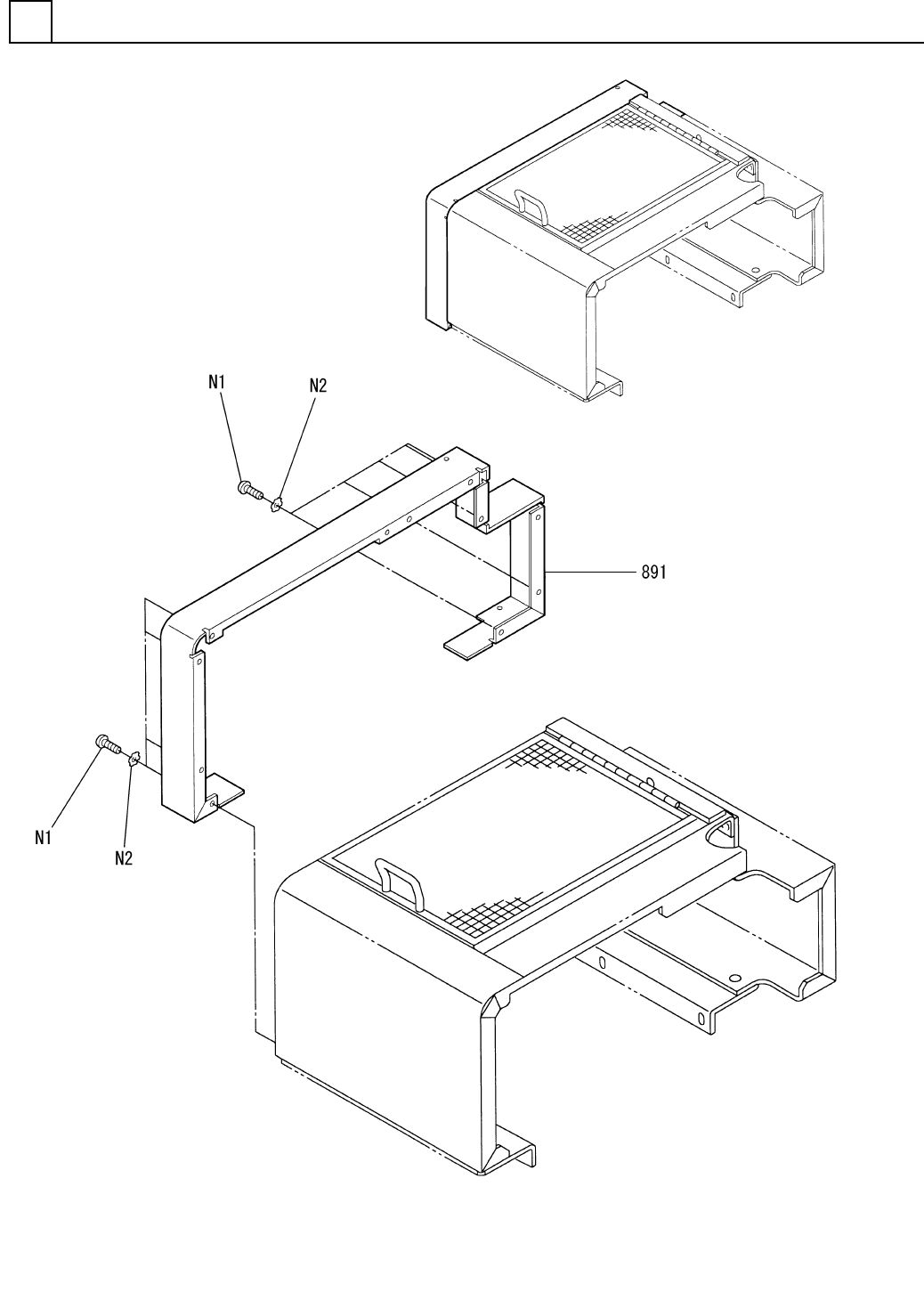 N1
N2
891
N1
N2