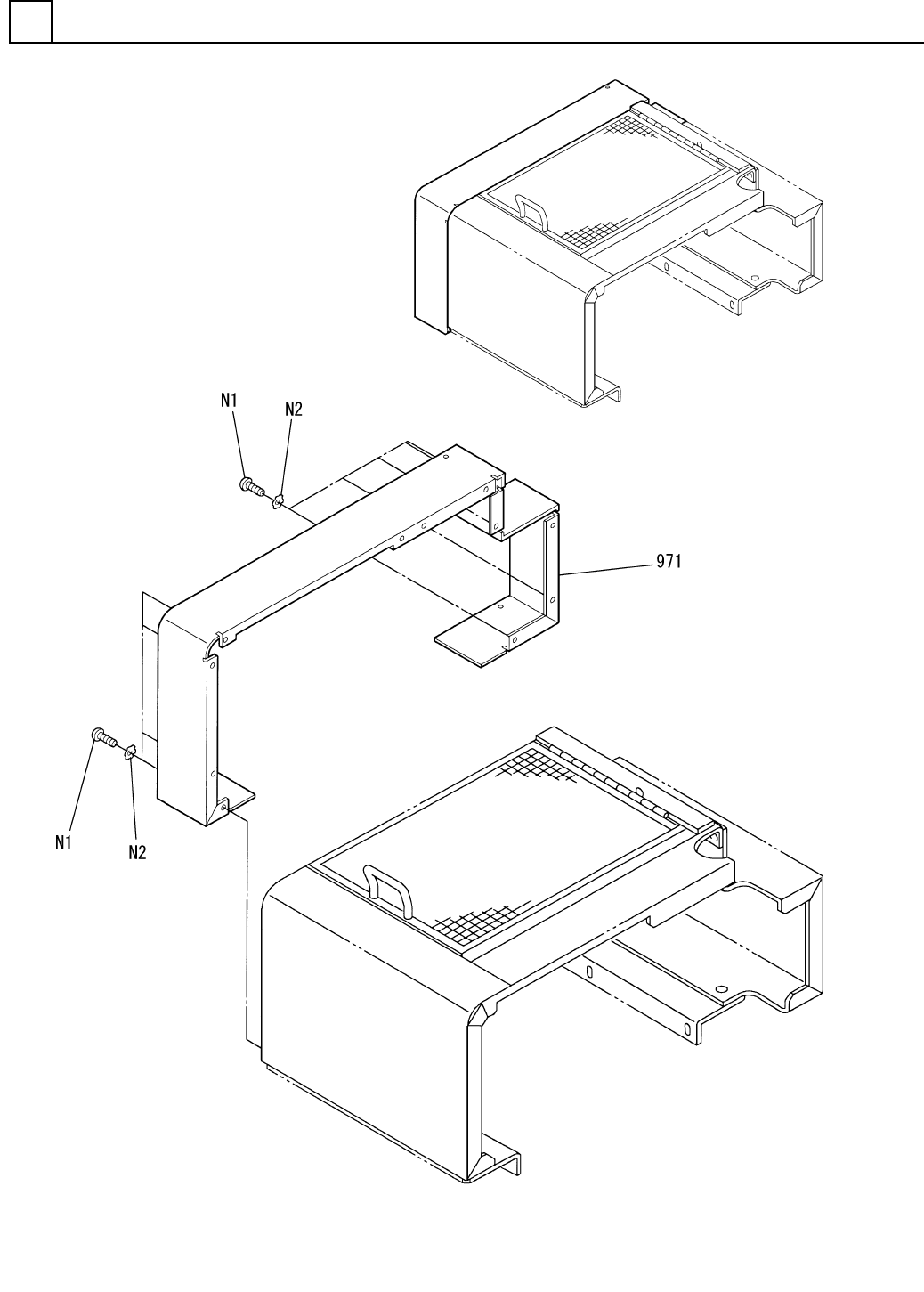 N1
N2
971
N1
N2