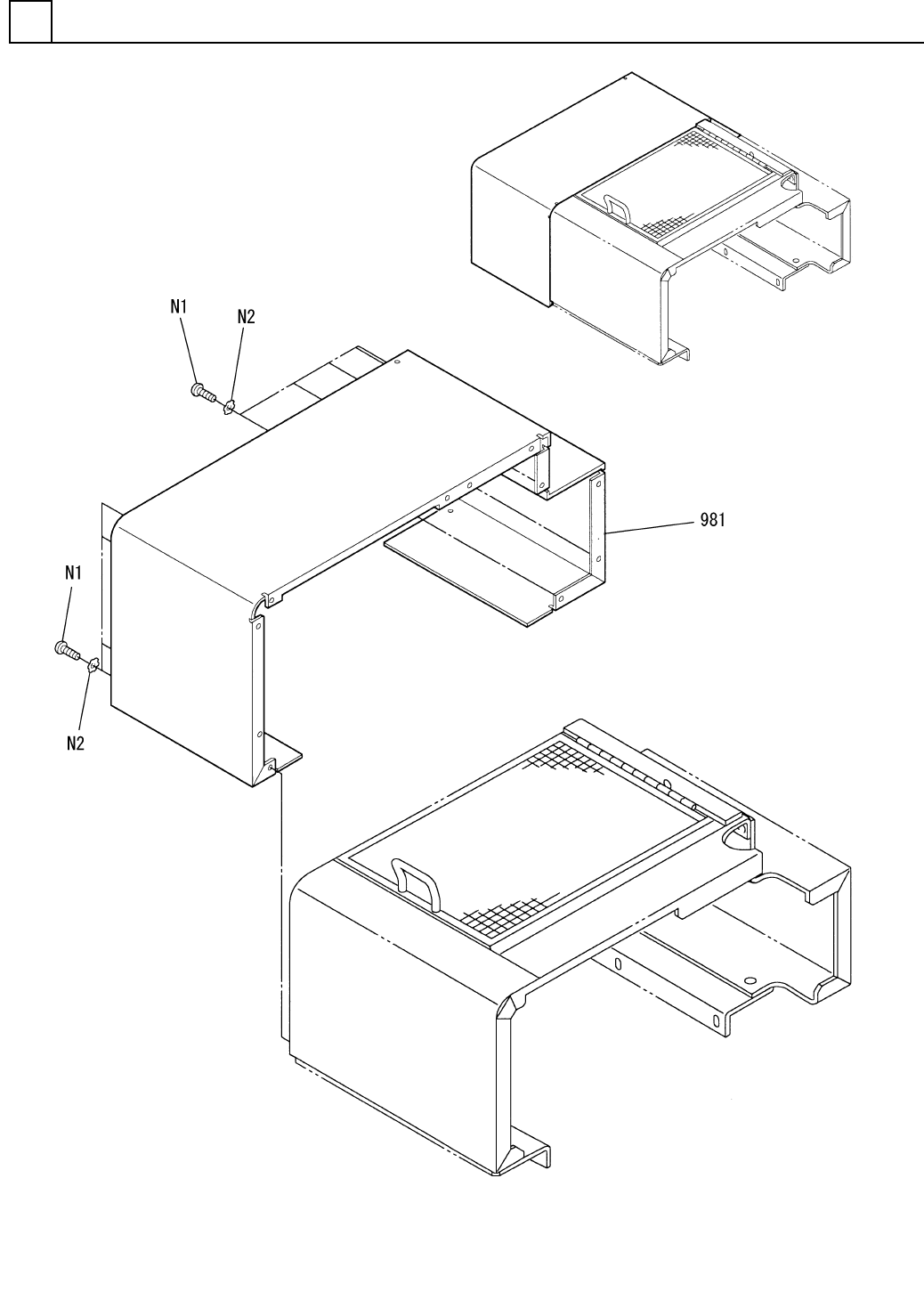 N1
N2
981
N1
N2