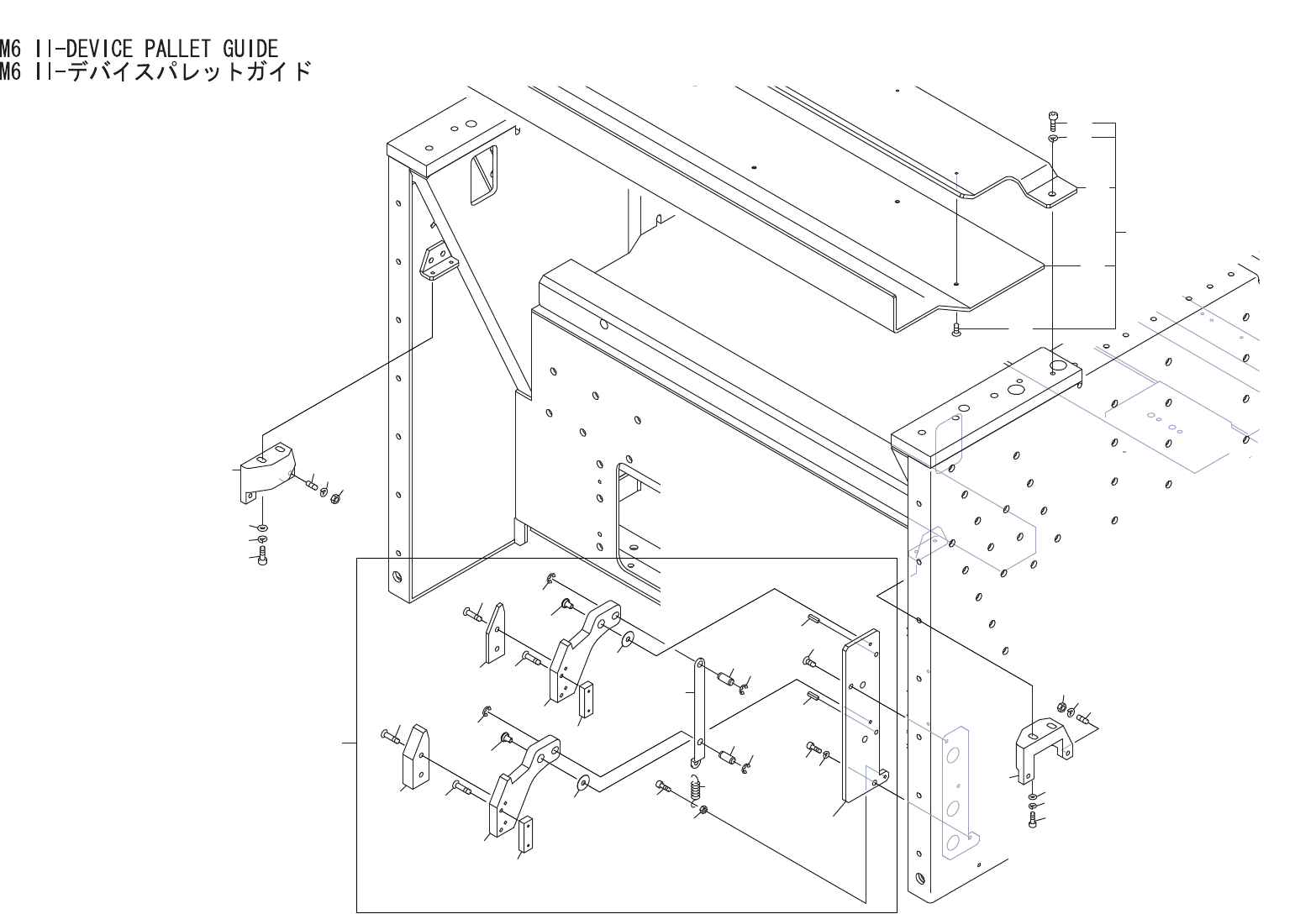 M6 II-DEVICE PALLET GUIDE
M6 II-デバイスパレットガイド