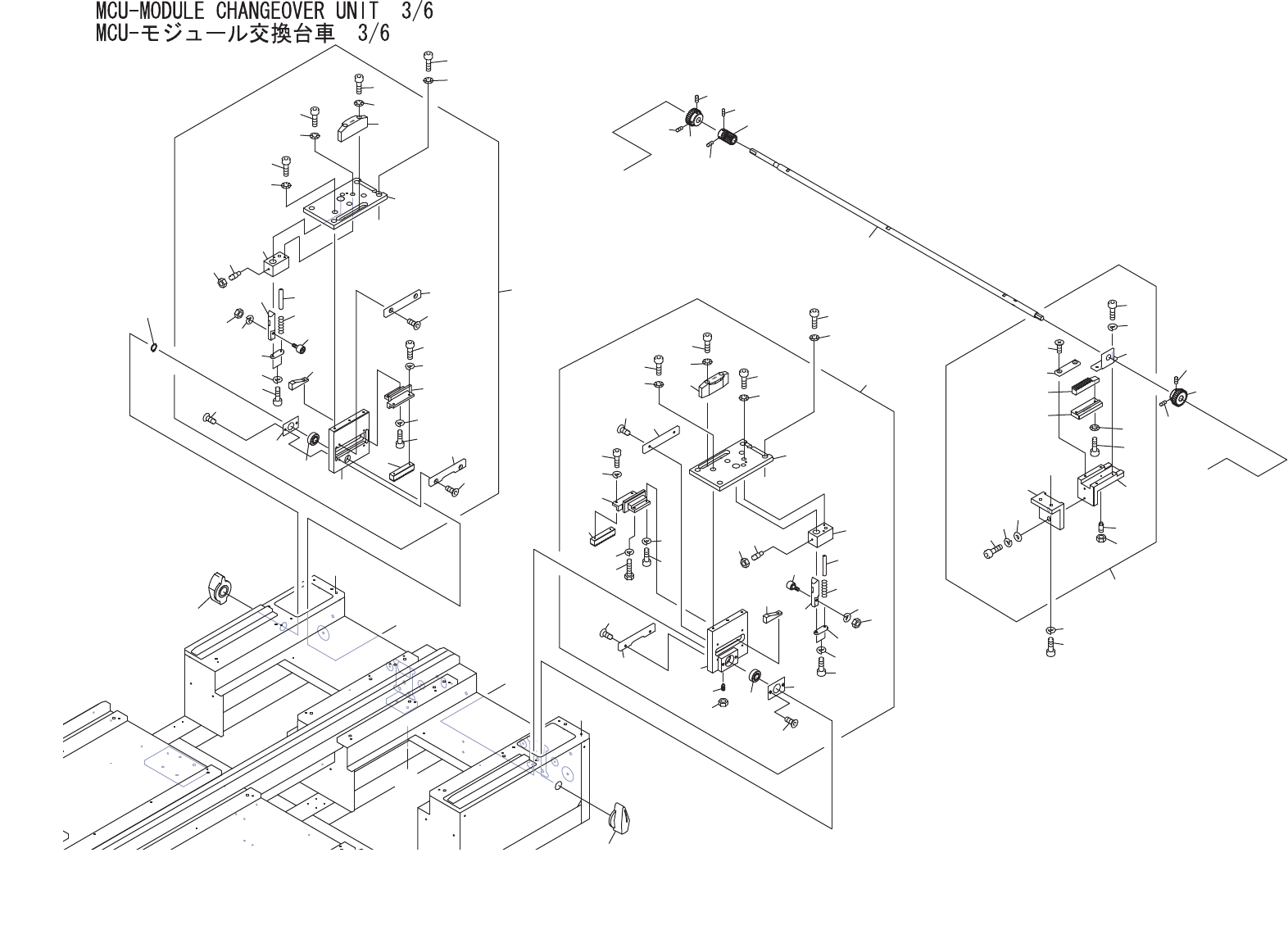 MCU-MODULE CHANGEOVER UNIT  3/6
MCU-モジュール交換台車  3/6