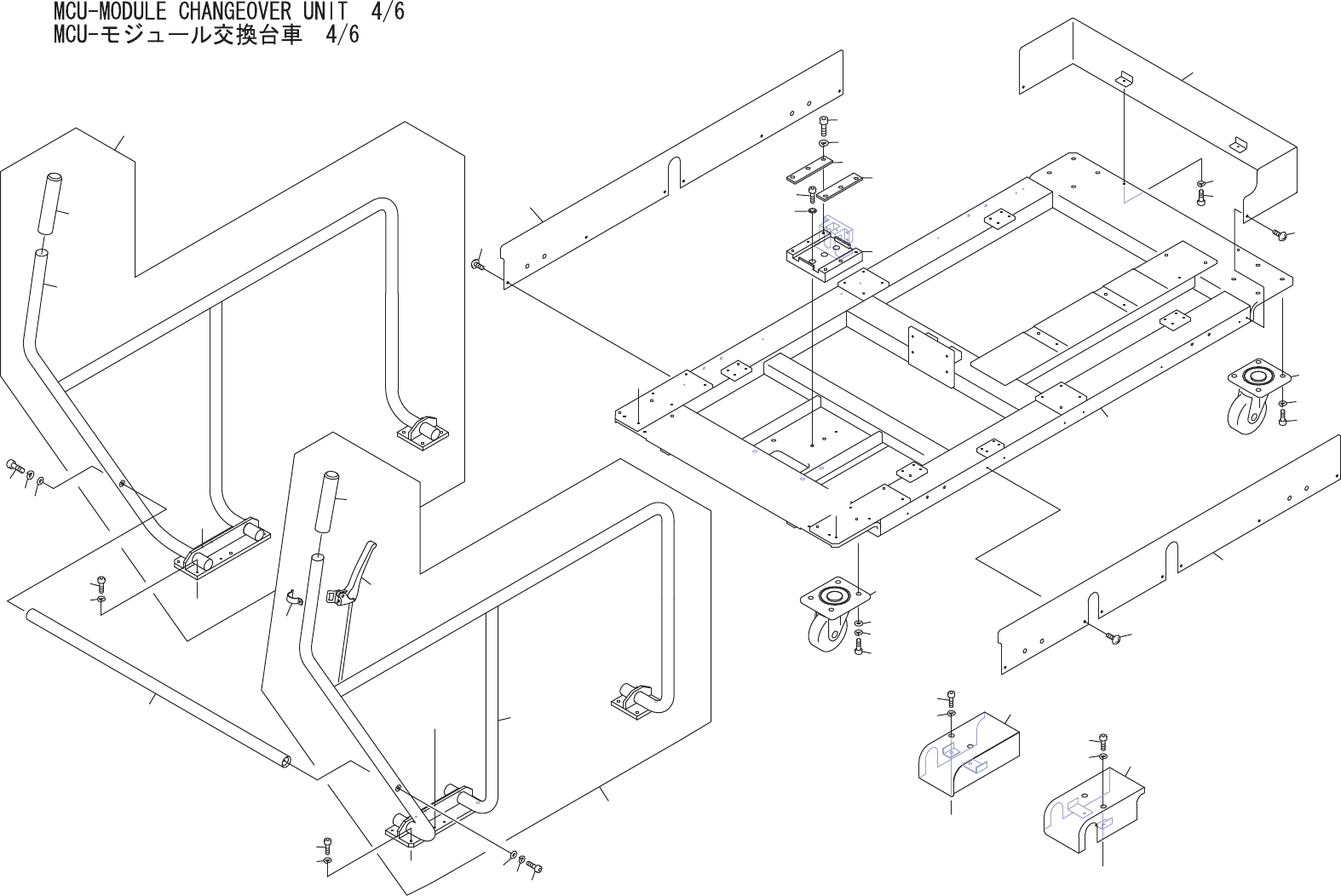 MCU-MODULE CHANGEOVER UNIT 4/6
MCU-モジュール交換台車 4/6