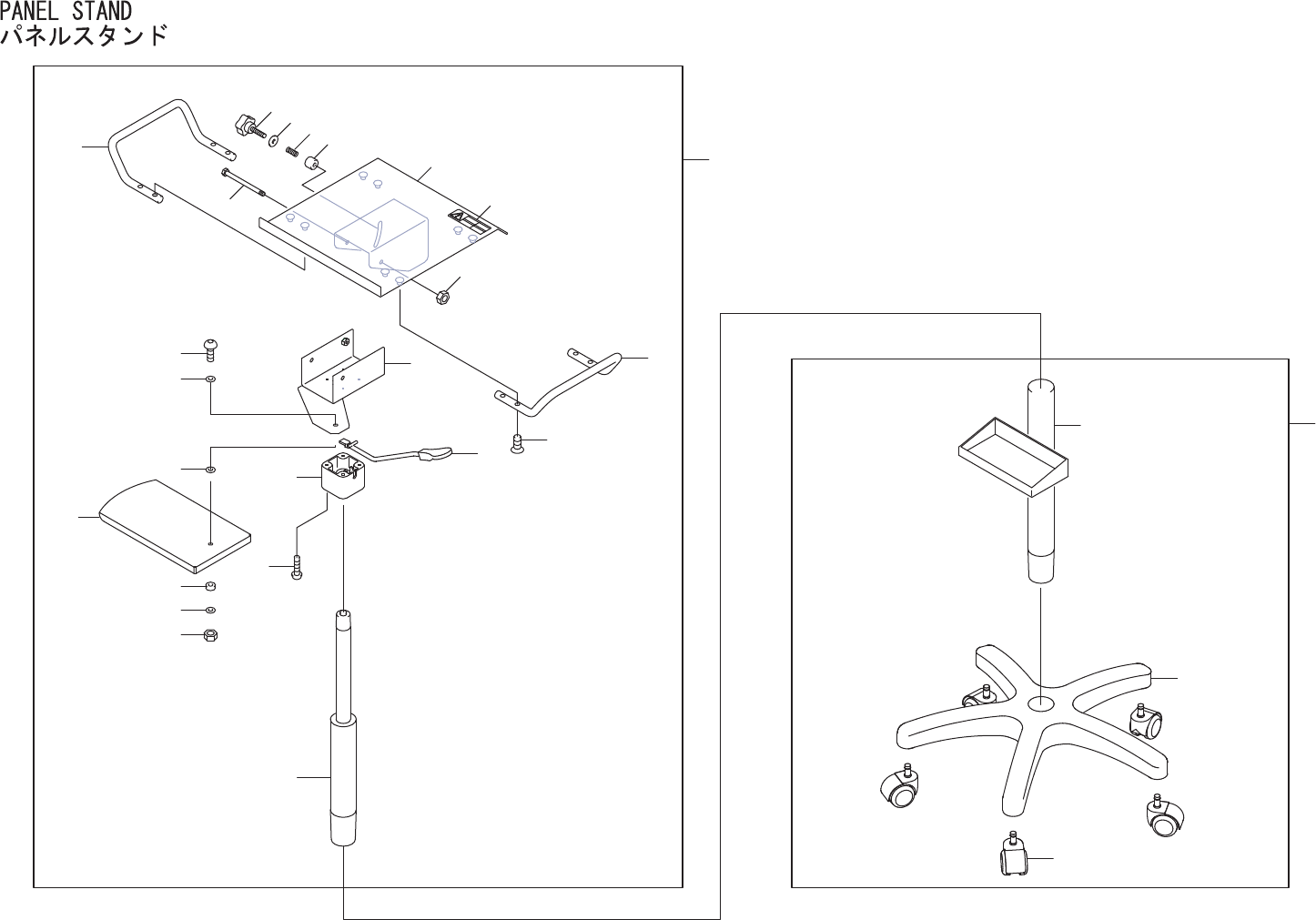 PANEL STAND
パネルスタンド