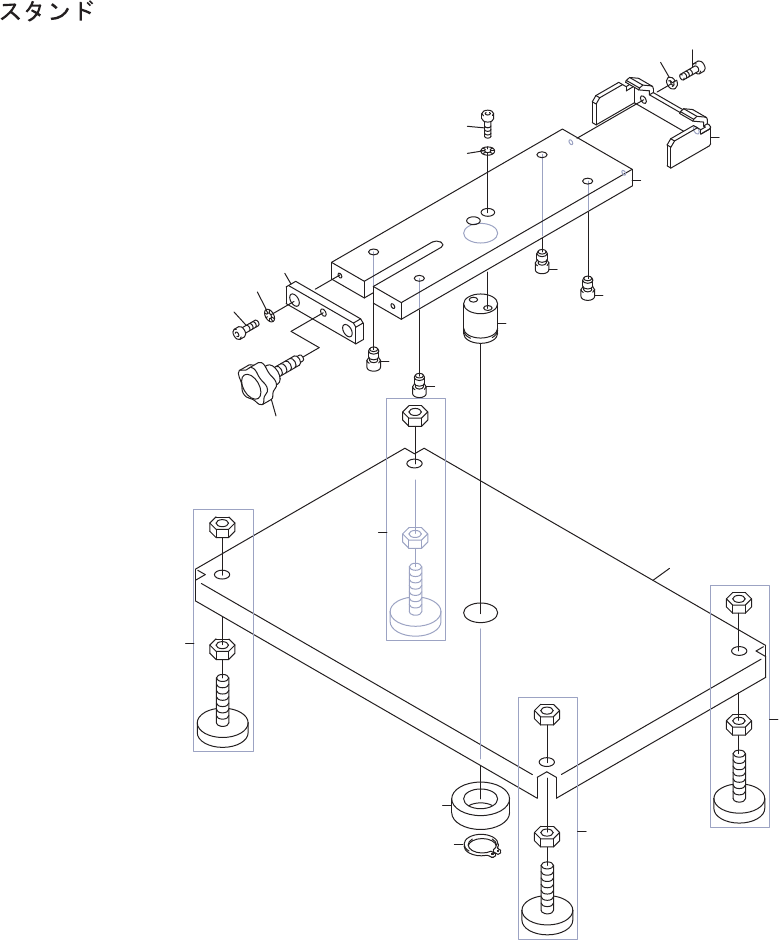 スタンド