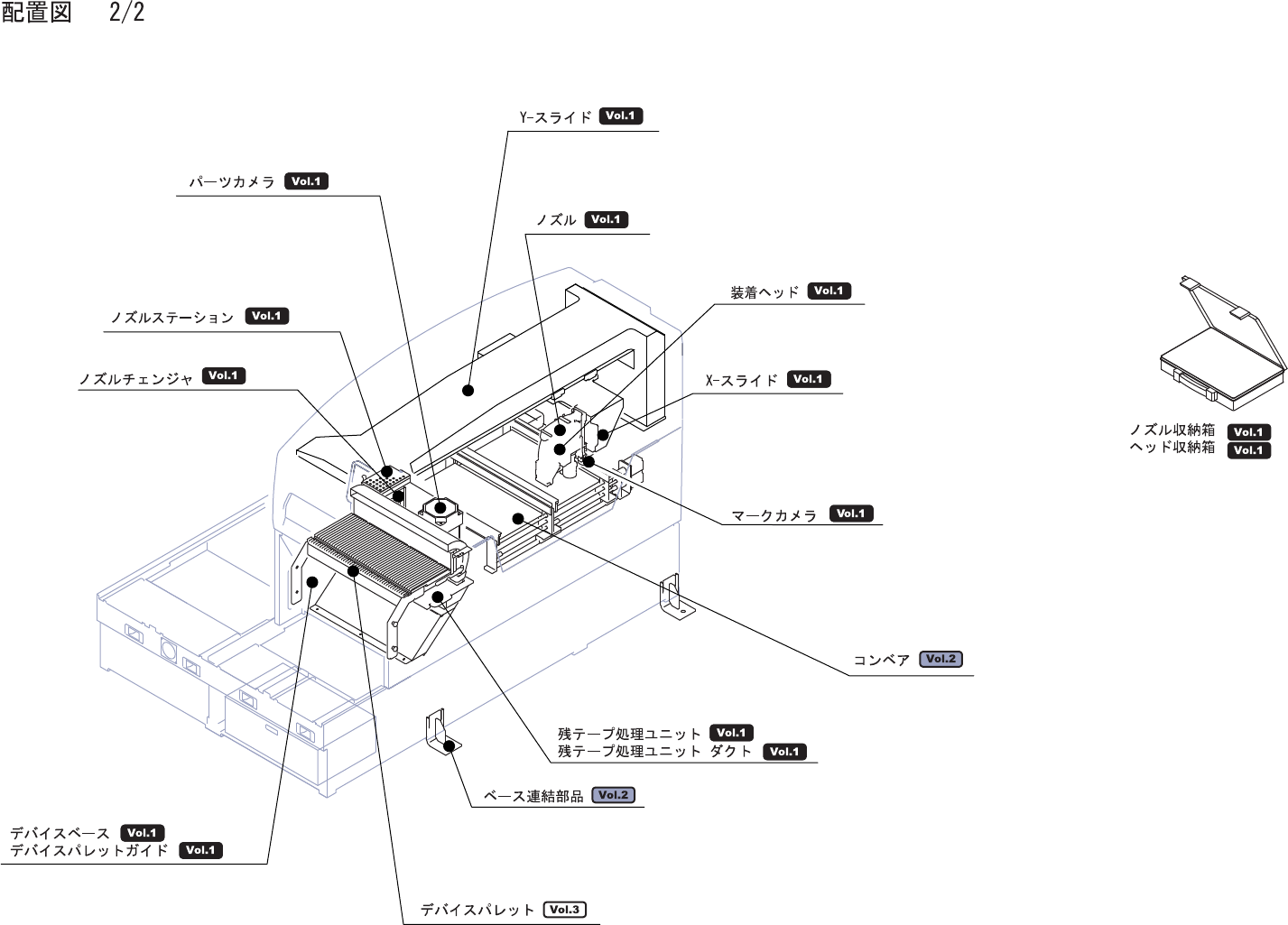 配置図　2/2

Y-スライド Vol.1

パーツカメラ Vol.1

ノズル Vol.1

装着ヘッド Vol.1

ノズルステーション Vol.1

ノズルチェンジャ Vol.1

X-スライド Vol.1

ノズル収納箱 Vol.1
ヘッド収納箱 Vol.1

マークカメラ Vol.1

コンベア Vol.2

残テープ処理ユニット Vol.1
残テープ処理ユニット ダクト Vol.1

ベース連結部品 Vol.2

デバイスベース Vol.1
デバイスパレットガイド Vol.1

デバイスパレット Vol.3