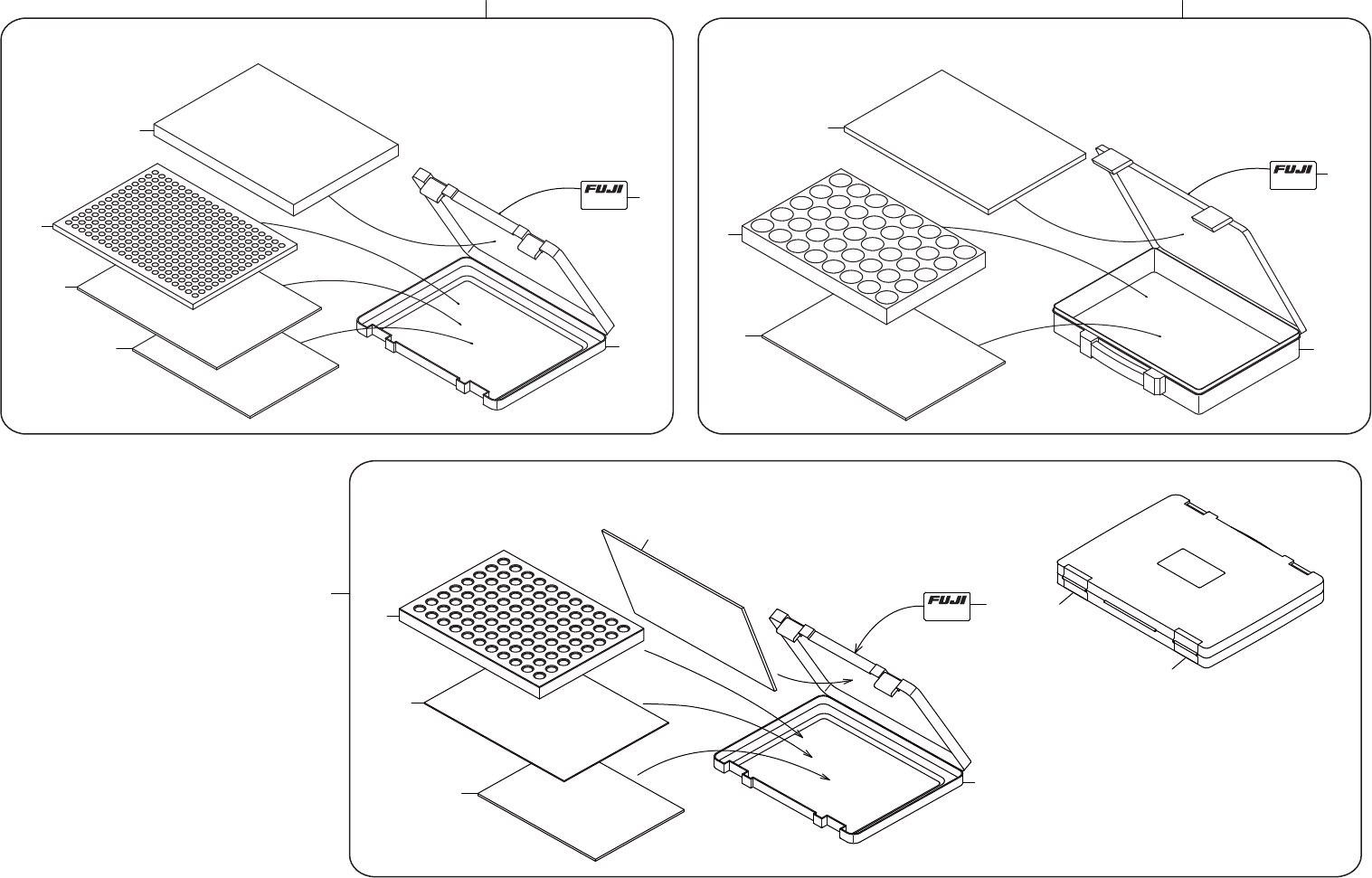 FUJI

FUJI

FUJI