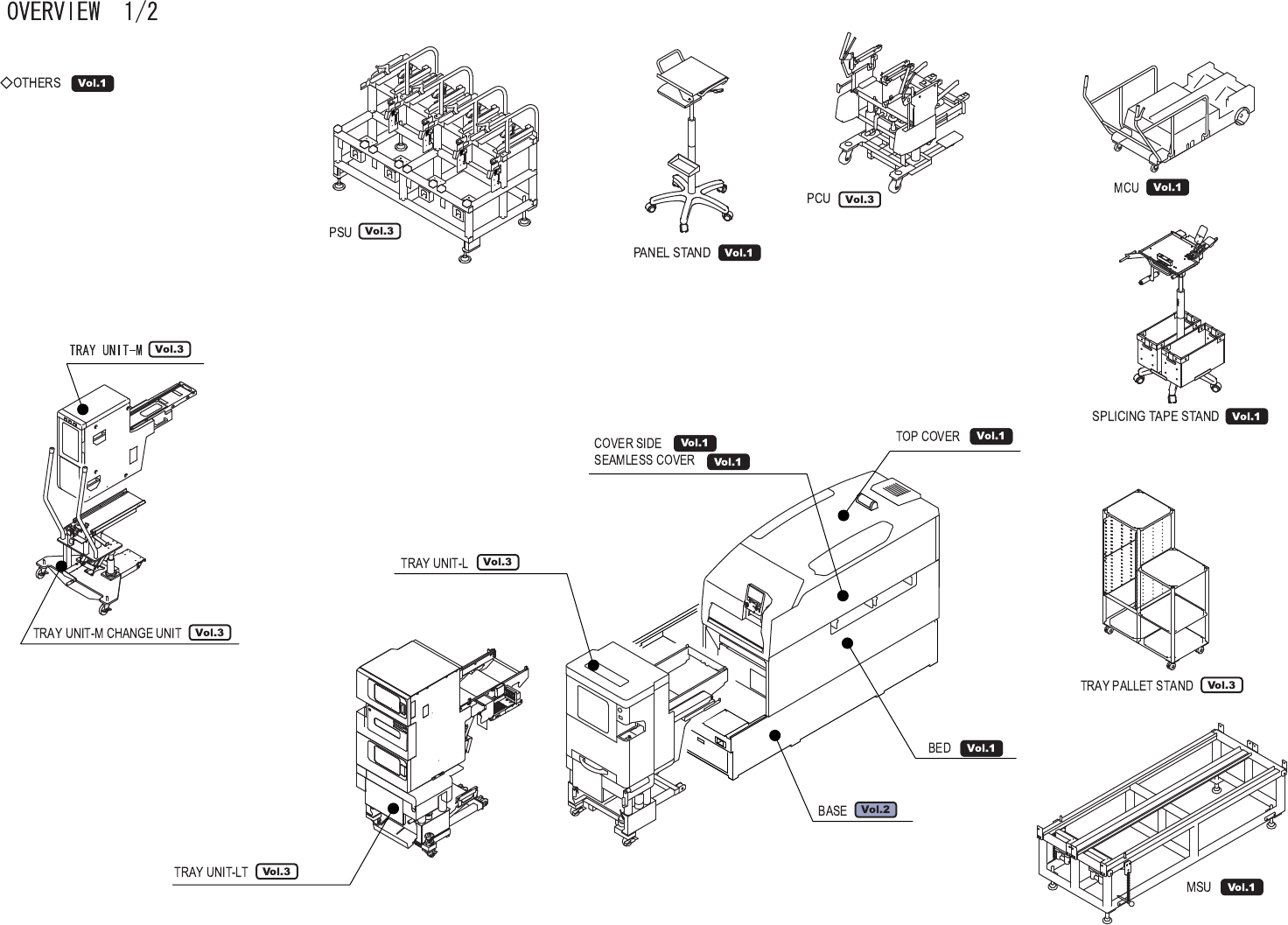 OVERVIEW 1/2

◇OTHERS Vol.1

PSU Vol.3

PANEL STAND Vol.1

PCU Vol.3

MCU Vol.1

SPLICING TAPE STAND Vol.1

TRAY UNIT-M Vol.3

TRAY UNIT-M CHANGE UNIT Vol.3

COVER SIDE Vol.1
SEAMLESS COVER Vol.1

TOP COVER Vol.1

TRAY UNIT-L Vol.3

TRAY PALLET STAND Vol.3

BED Vol.1

BASE Vol.2

TRAY UNIT-LT Vol.3

MSU Vol.1