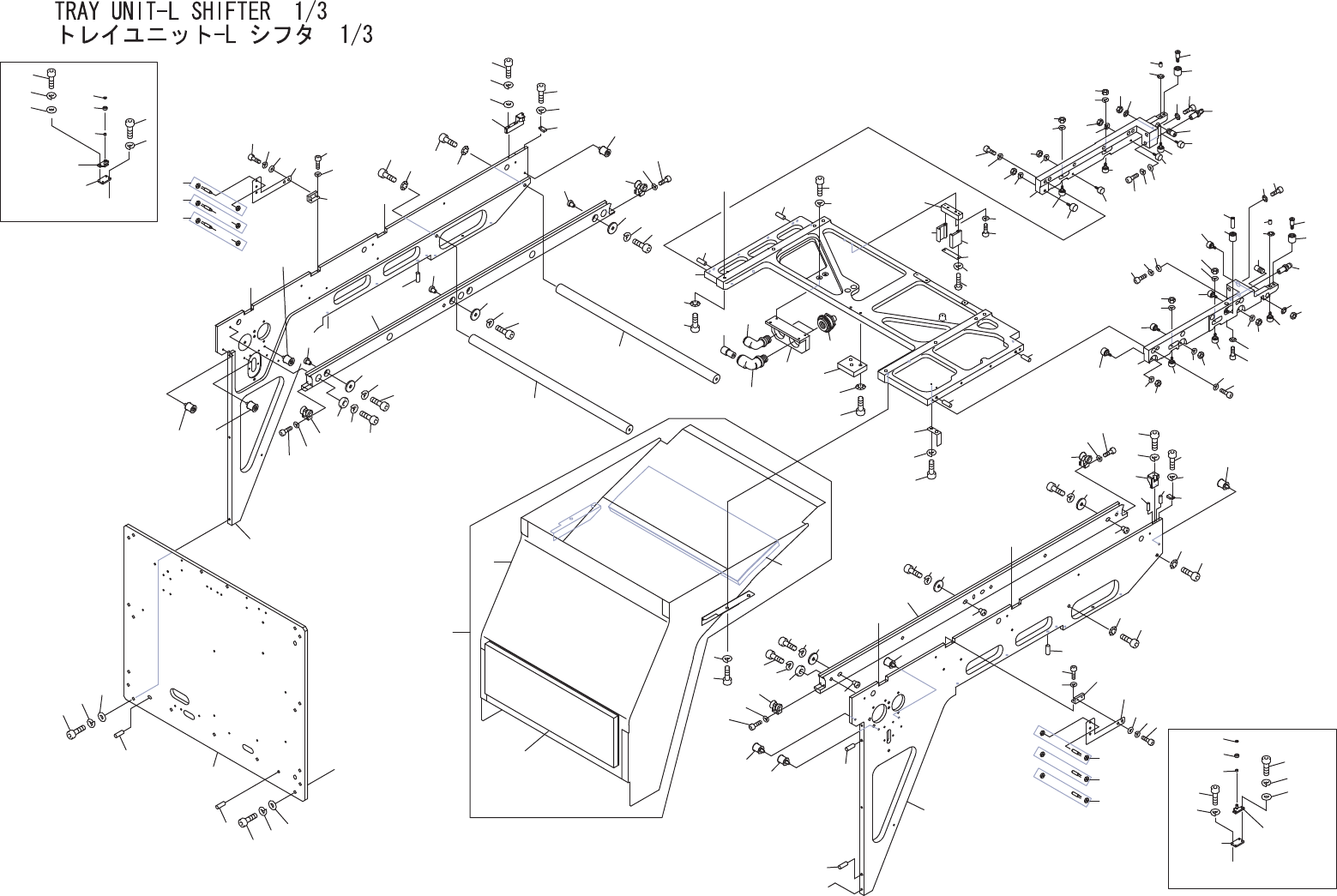 TRAY UNIT-L SHIFTER 1/3
トレイユニット-L シフタ 1/3