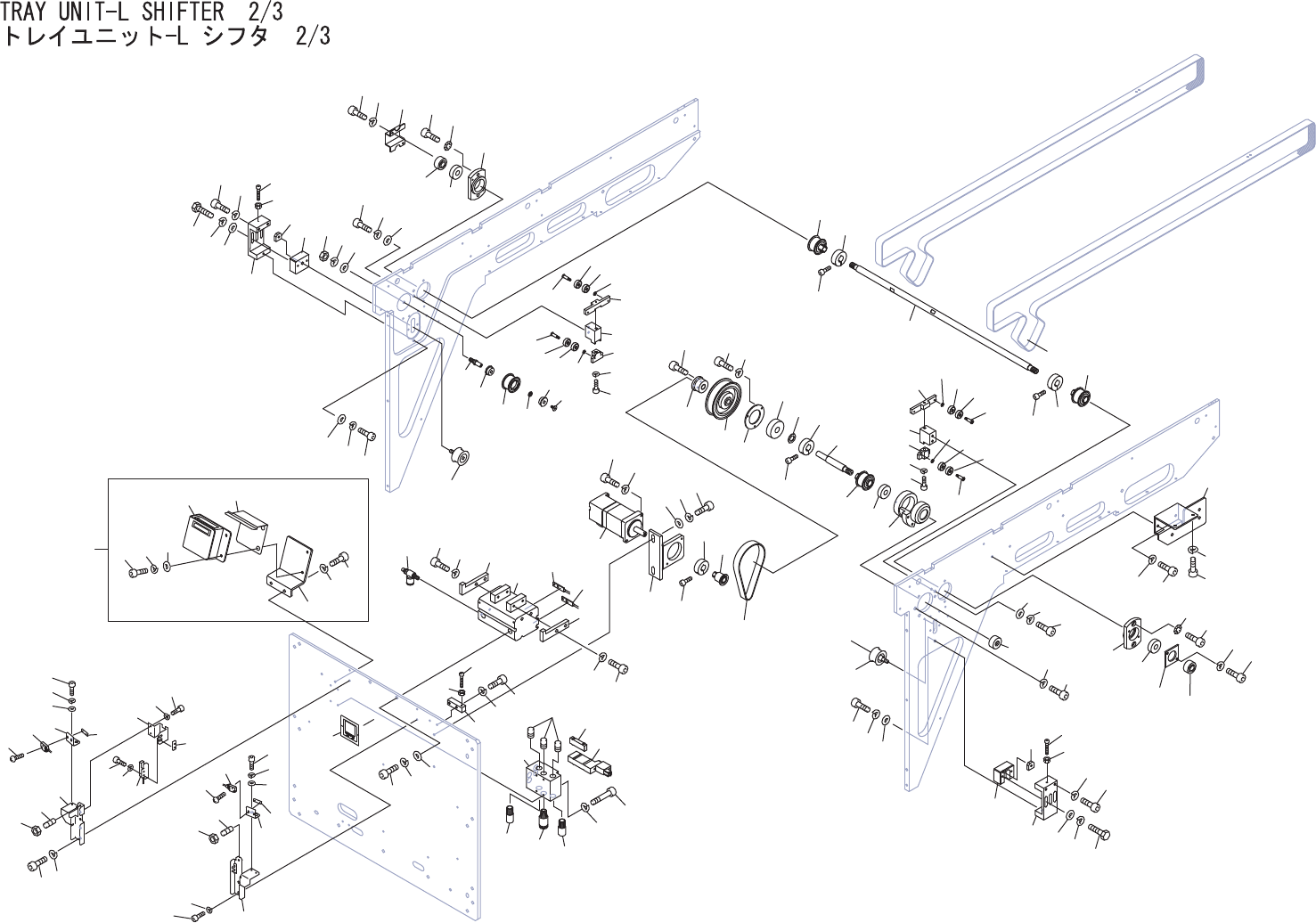 TRAY UNIT-L SHIFTER 2/3
トレイユニット-L シフタ 2/3