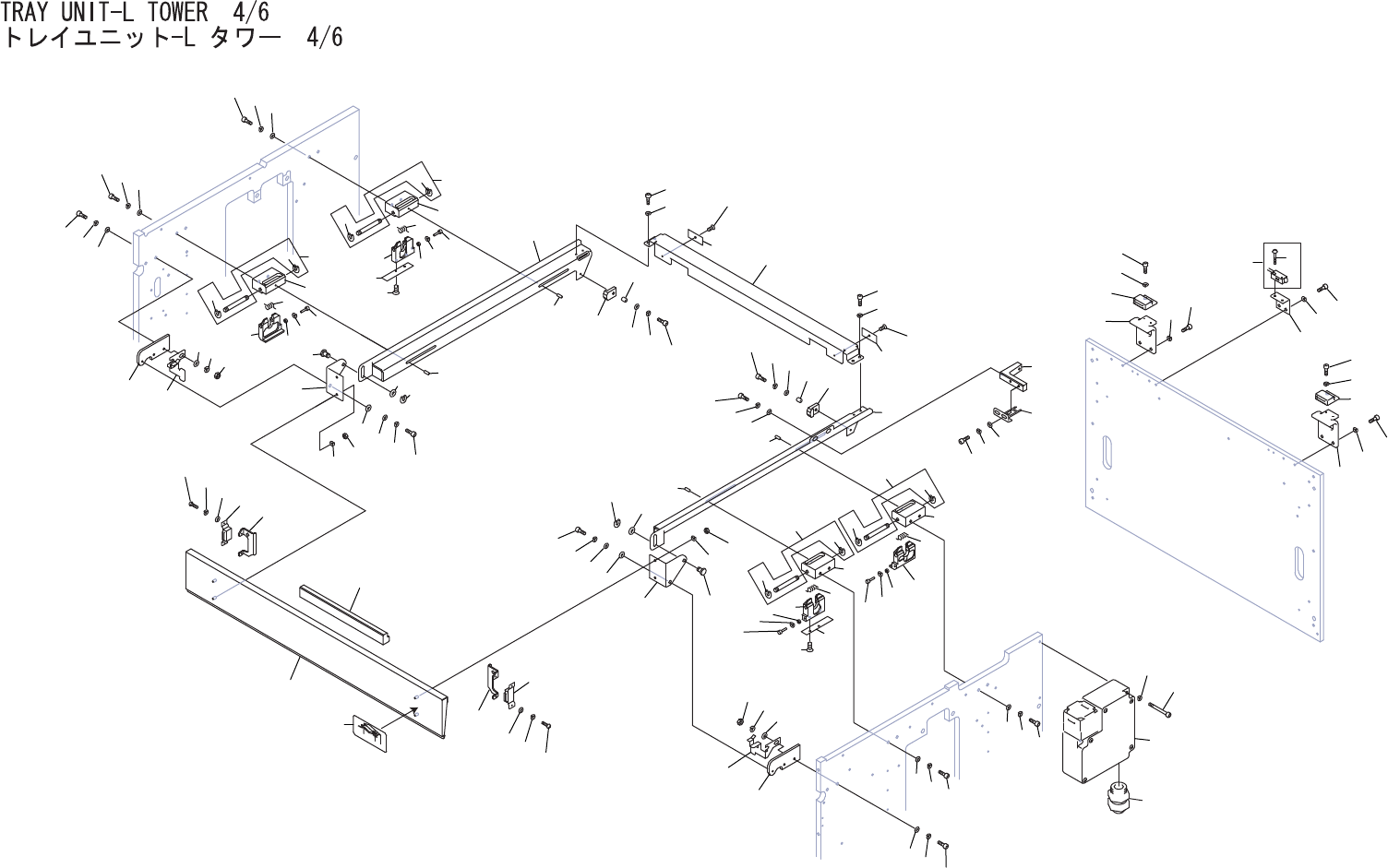 TRAY UNIT-L TOWER 4/6
トレイユニット-L タワー 4/6