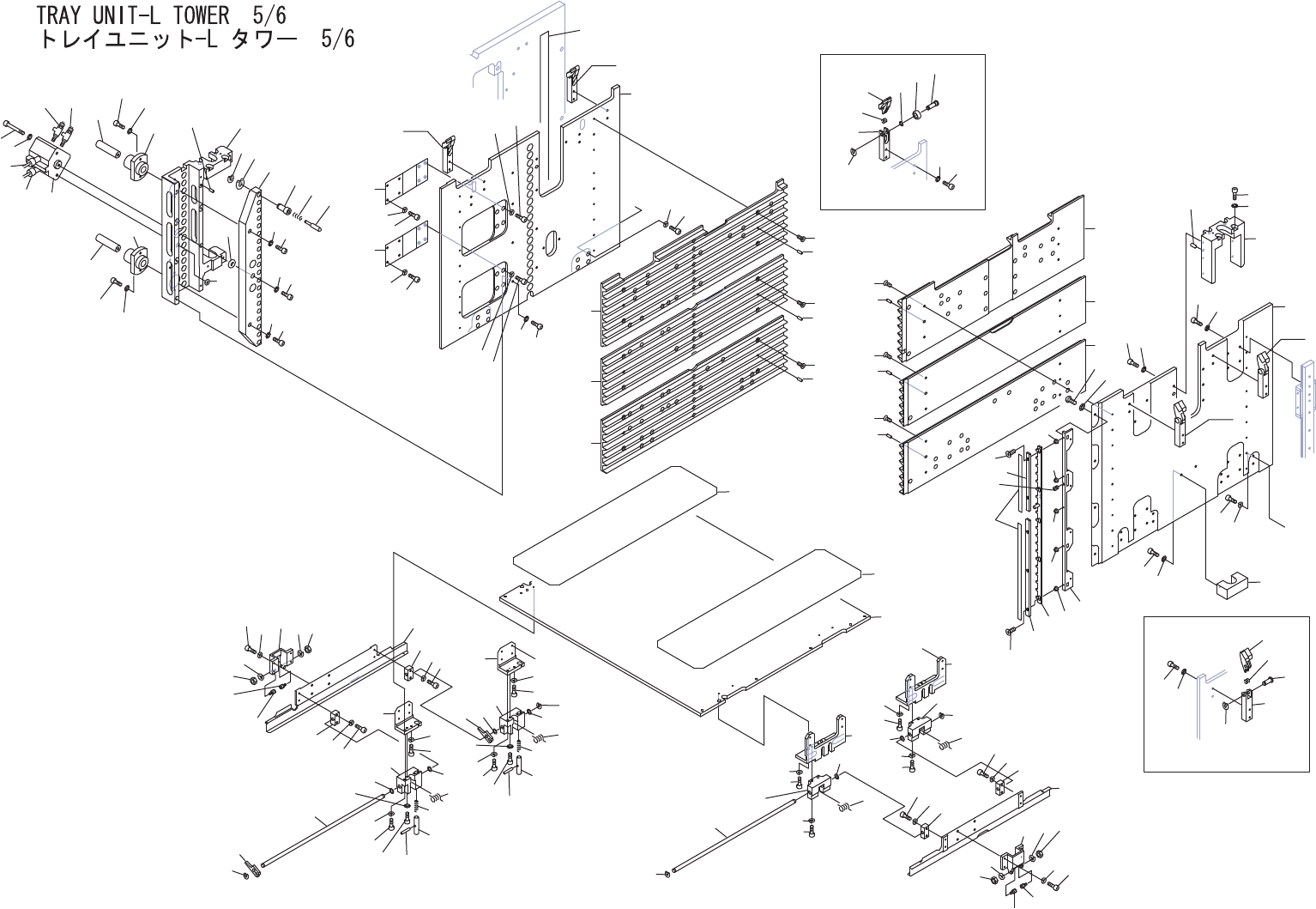 TRAY UNIT-L TOWER 5/6
トレイユニット-L タワー 5/6