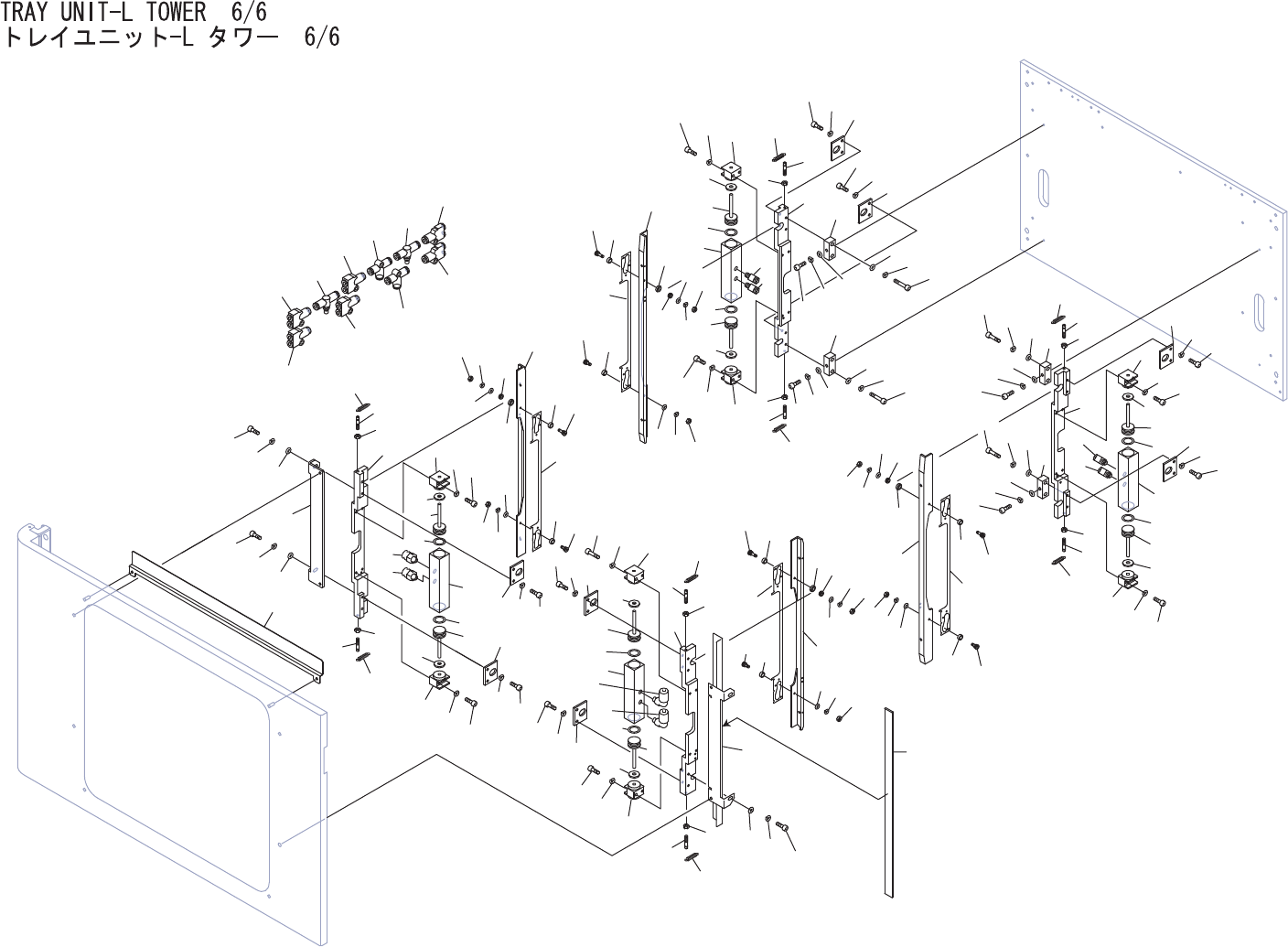 TRAY UNIT-L TOWER 6/6
トレイユニット-L タワー 6/6