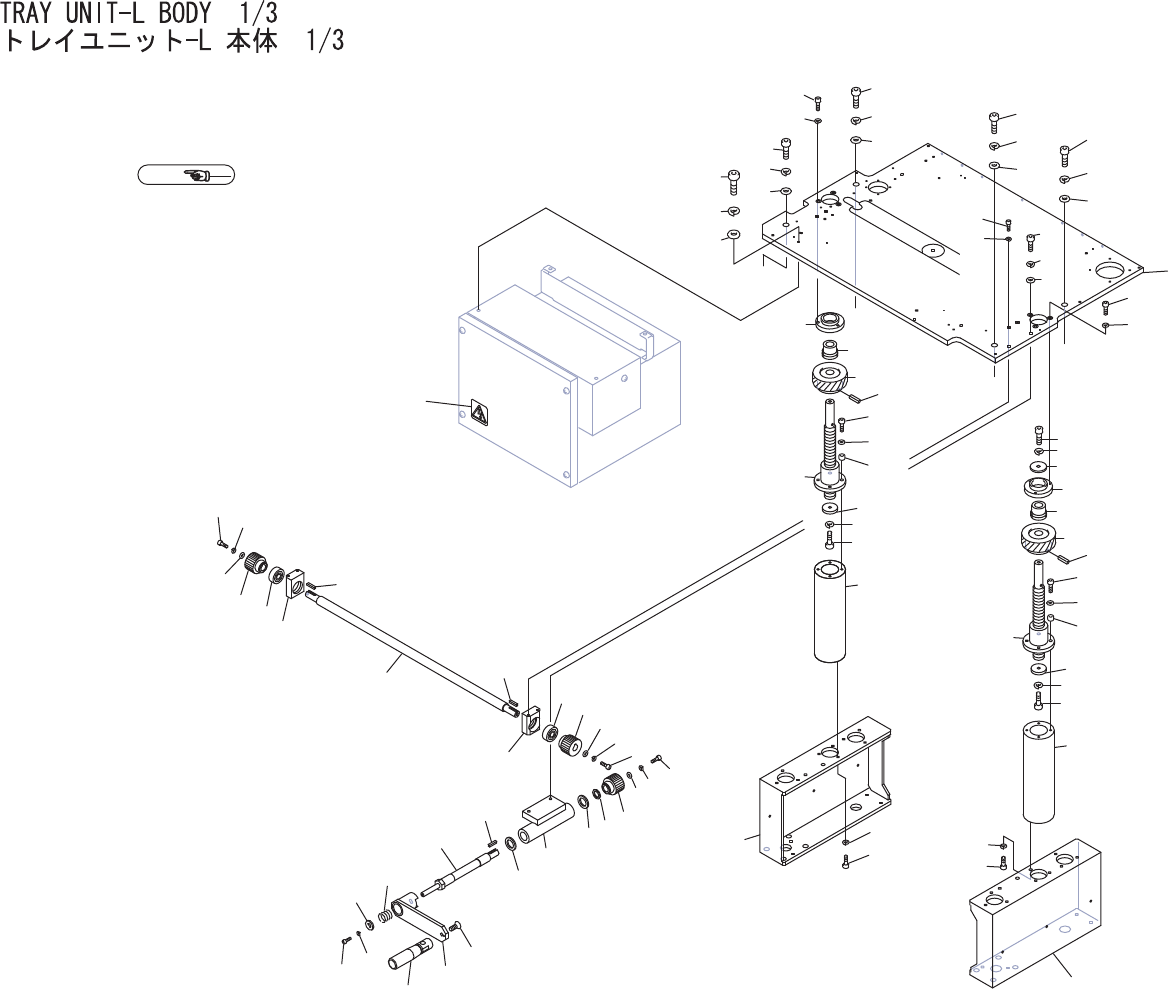 TRAY UNIT-L BODY 1/3
トレイユニット-L 本体 1/3