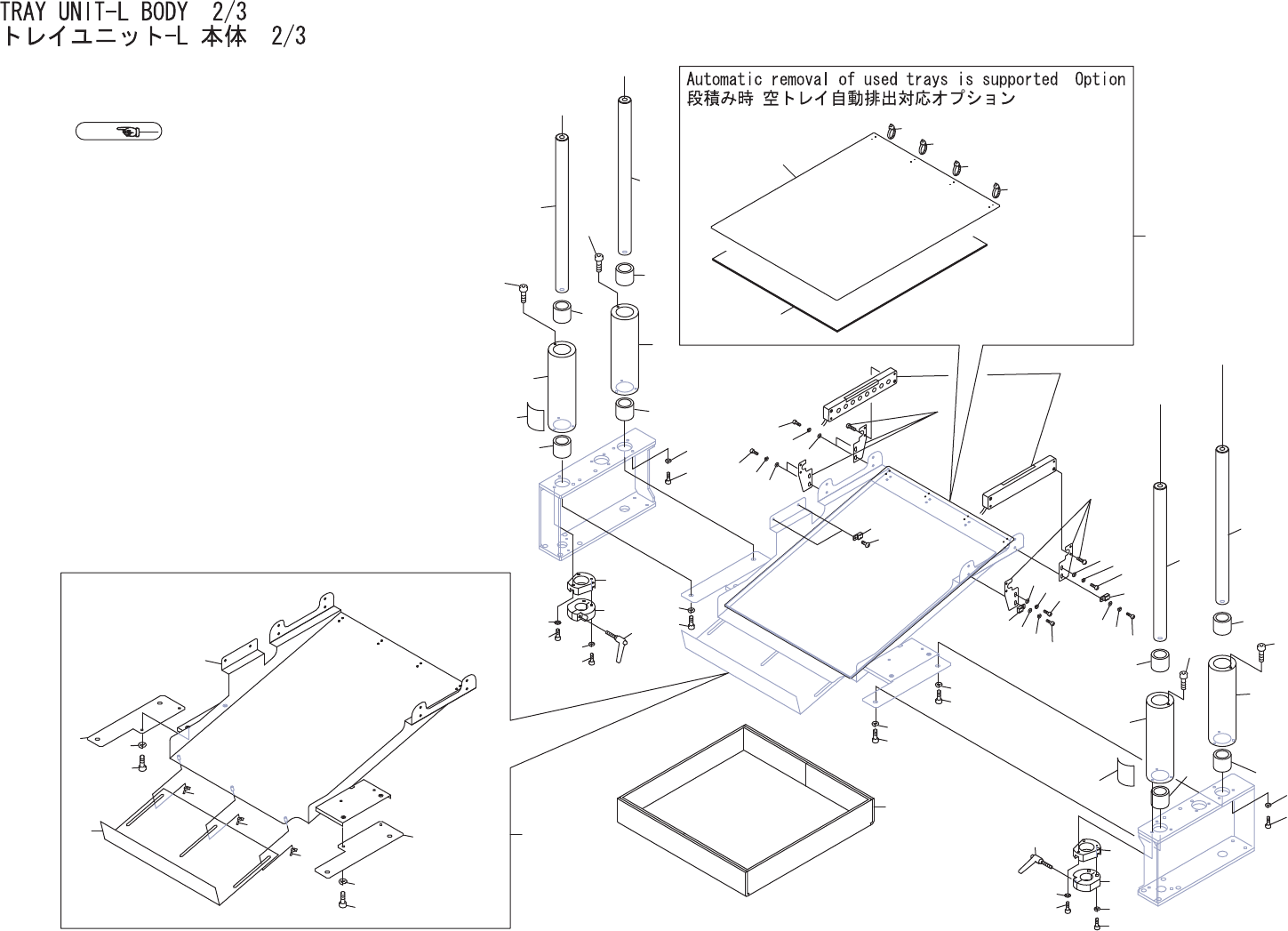 TRAY UNIT-L BODY 2/3
トレイユニット-L 本体 2/3

Automatic removal of used trays is supported Option
段積み時 空トレイ自動排出対応オプション