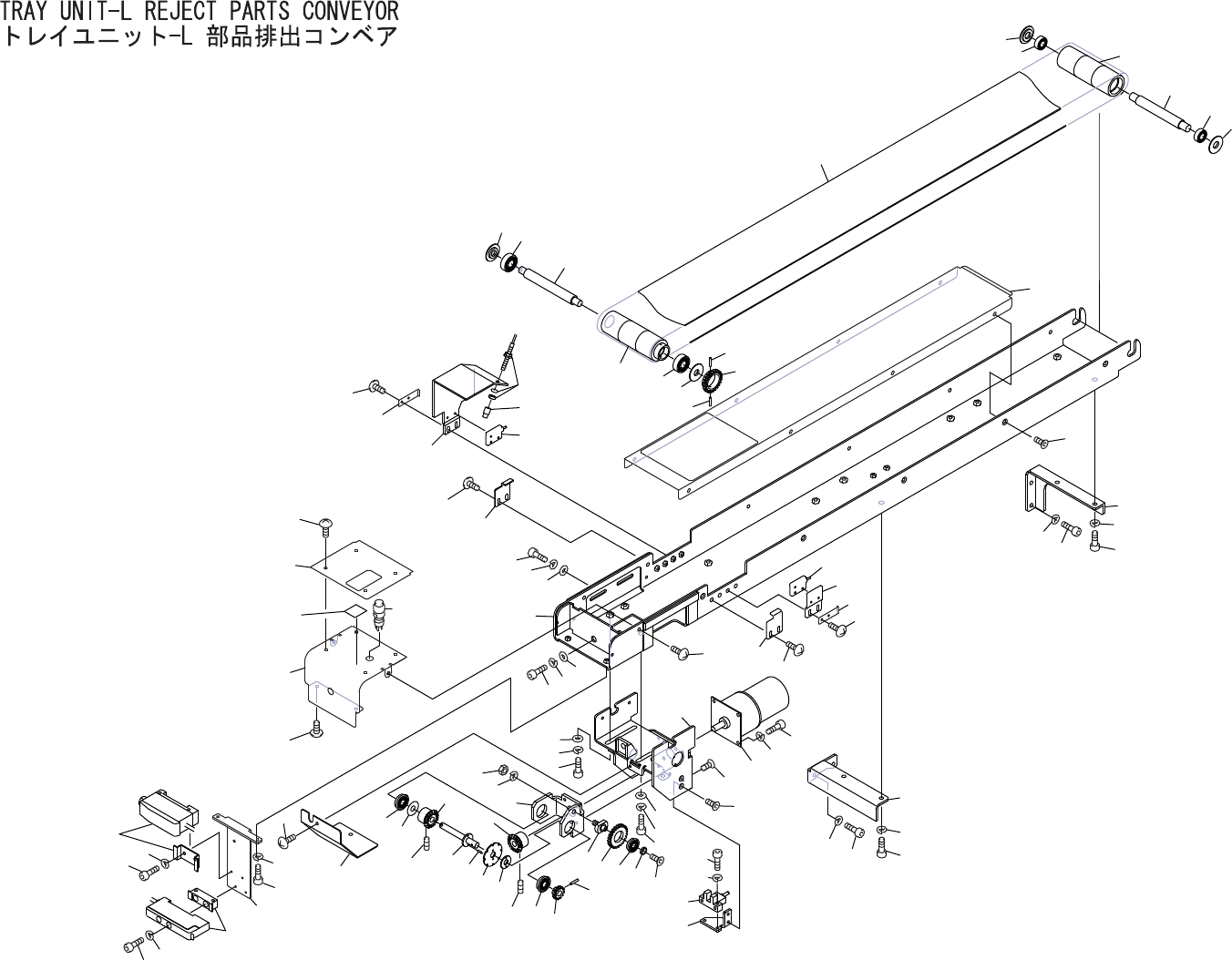 TRAY UNIT-L REJECT PARTS CONVEYOR
トレイユニット-L 部品排出コンベア