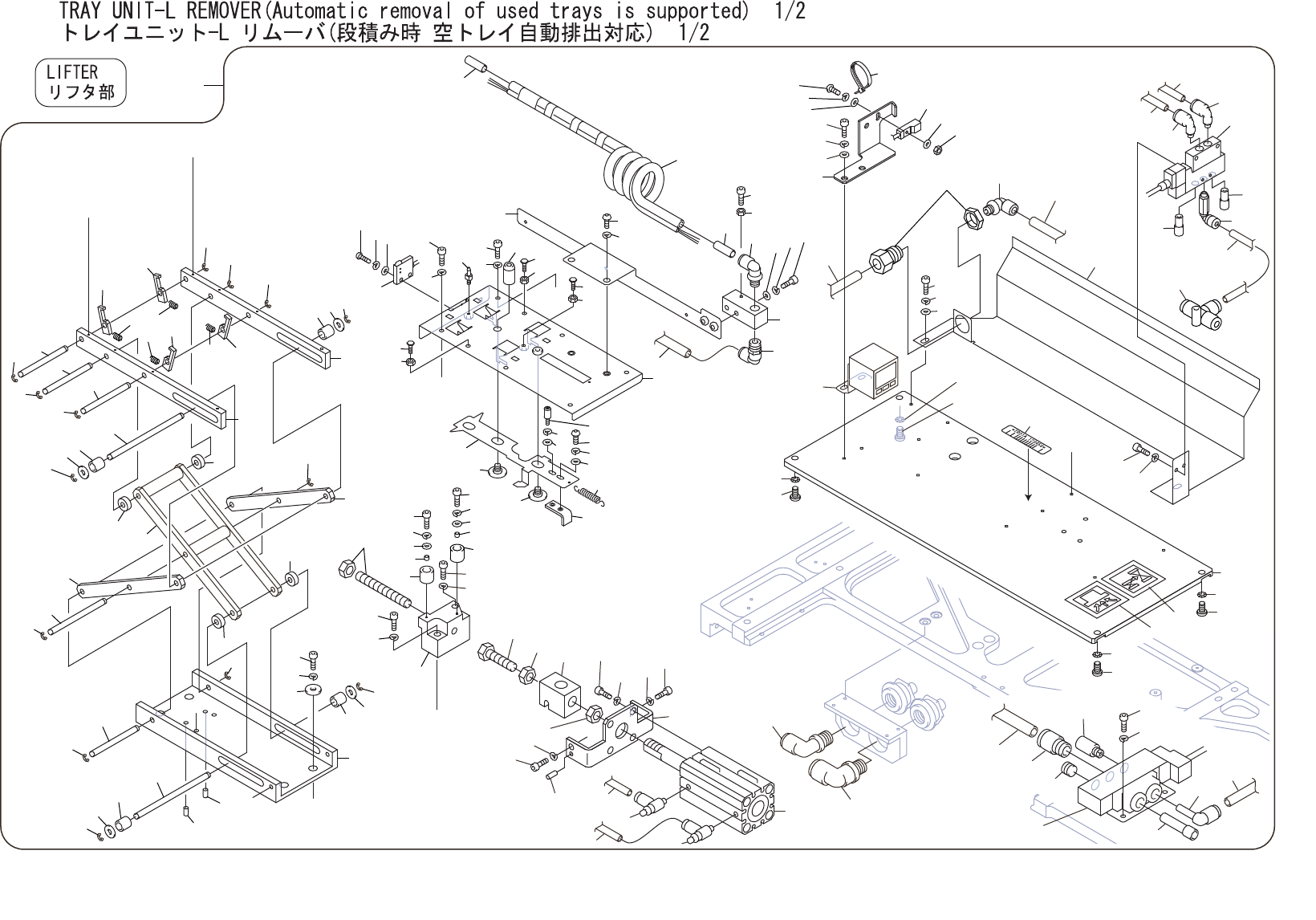 TRAY UNIT-L REMOVER(Automatic removal of used trays is supported) 1/2
トレイユニット-L リムーバ(段積み時 空トレイ自動排出対応) 1/2

LIFTER
リフタ部