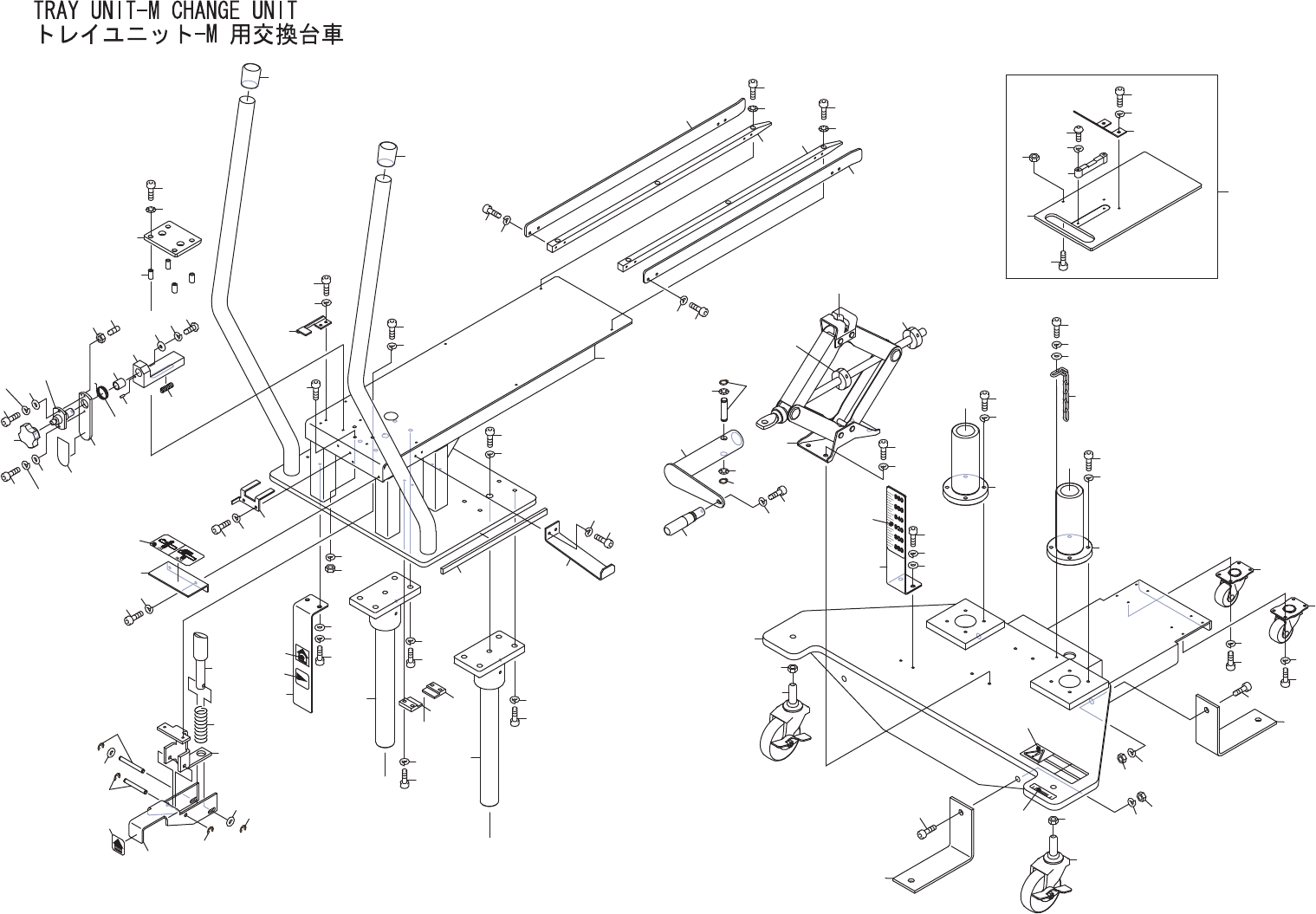 TRAY UNIT-M CHANGE UNIT
トレイユニット-M 用交換台車