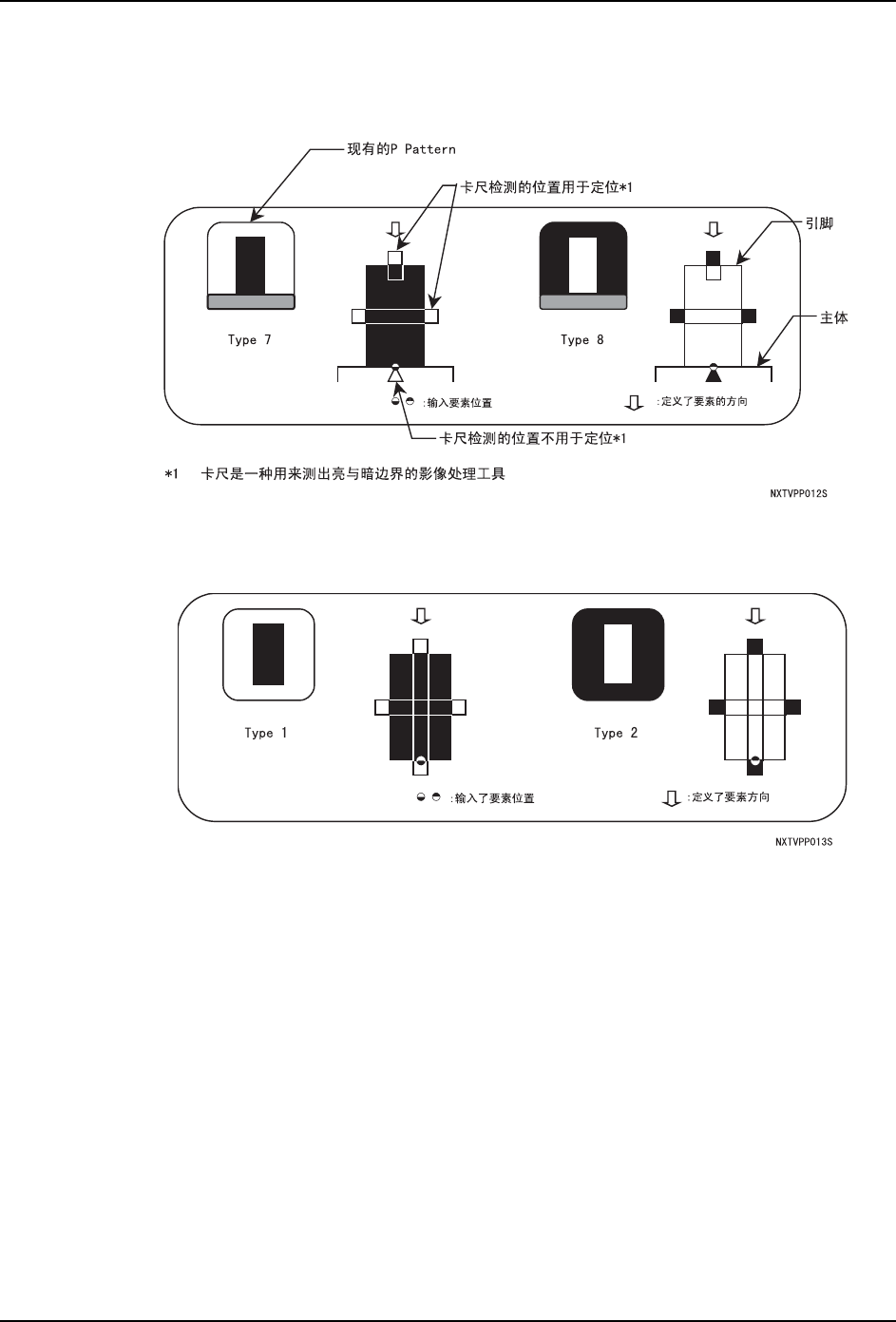 现有的P Pattern

卡尺检测的位置用于定位*1

引脚

主体

Type 7

Type 8

:输入要素位置

:定义了要素的方向

卡尺检测的位置不用于定位*1

*1 卡尺是一种用来测出亮与暗边界的影像处理工具

NXTVPP012S

Type 1

Type 2

:输入了要素位置

:定义了要素方向

NXTVPP013S