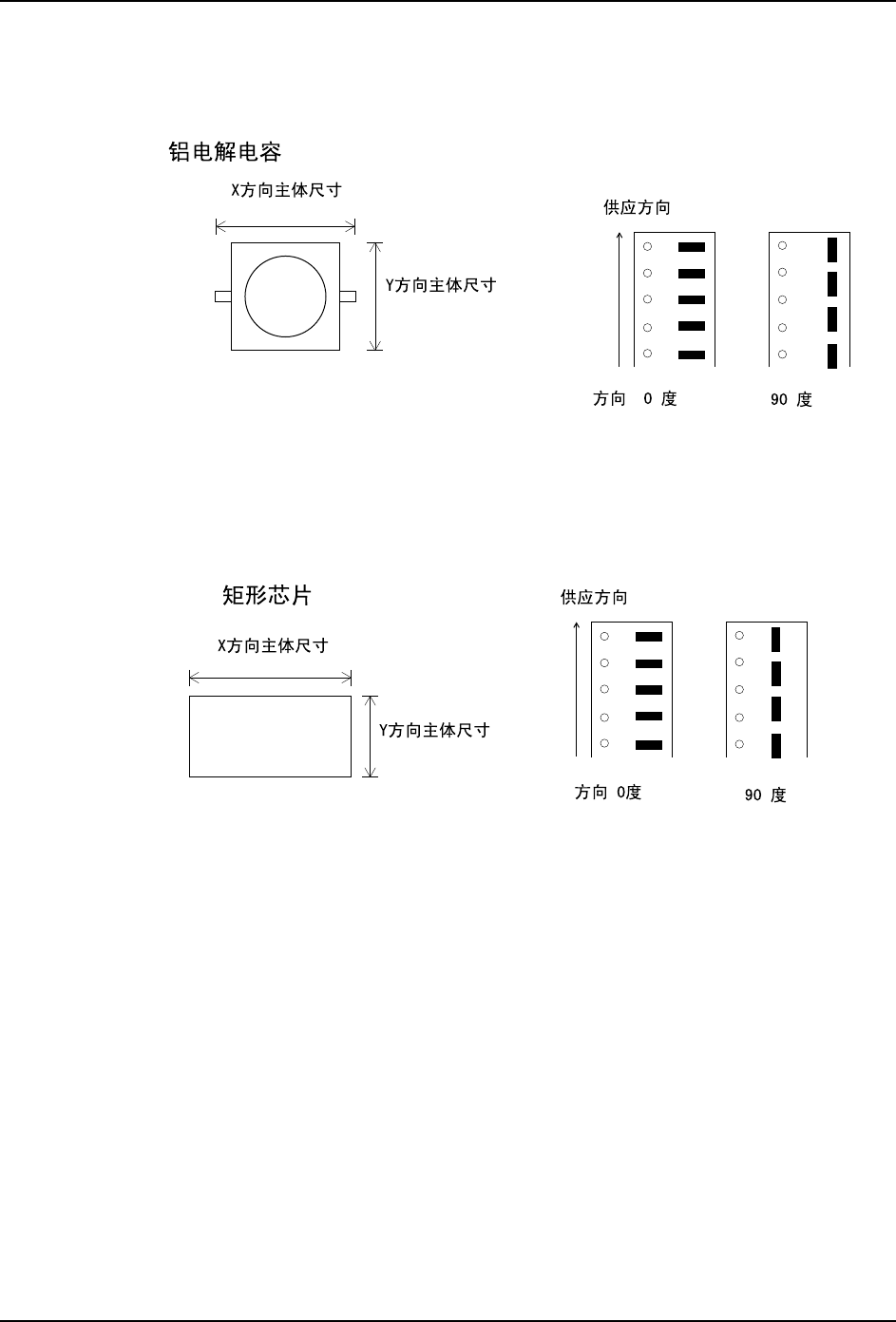 铝电解电容

X方向主体尺寸

Y方向主体尺寸

供应方向

方向 0 度

90 度

矩形芯片

X方向主体尺寸

Y方向主体尺寸

供应方向

方向 0度

90 度