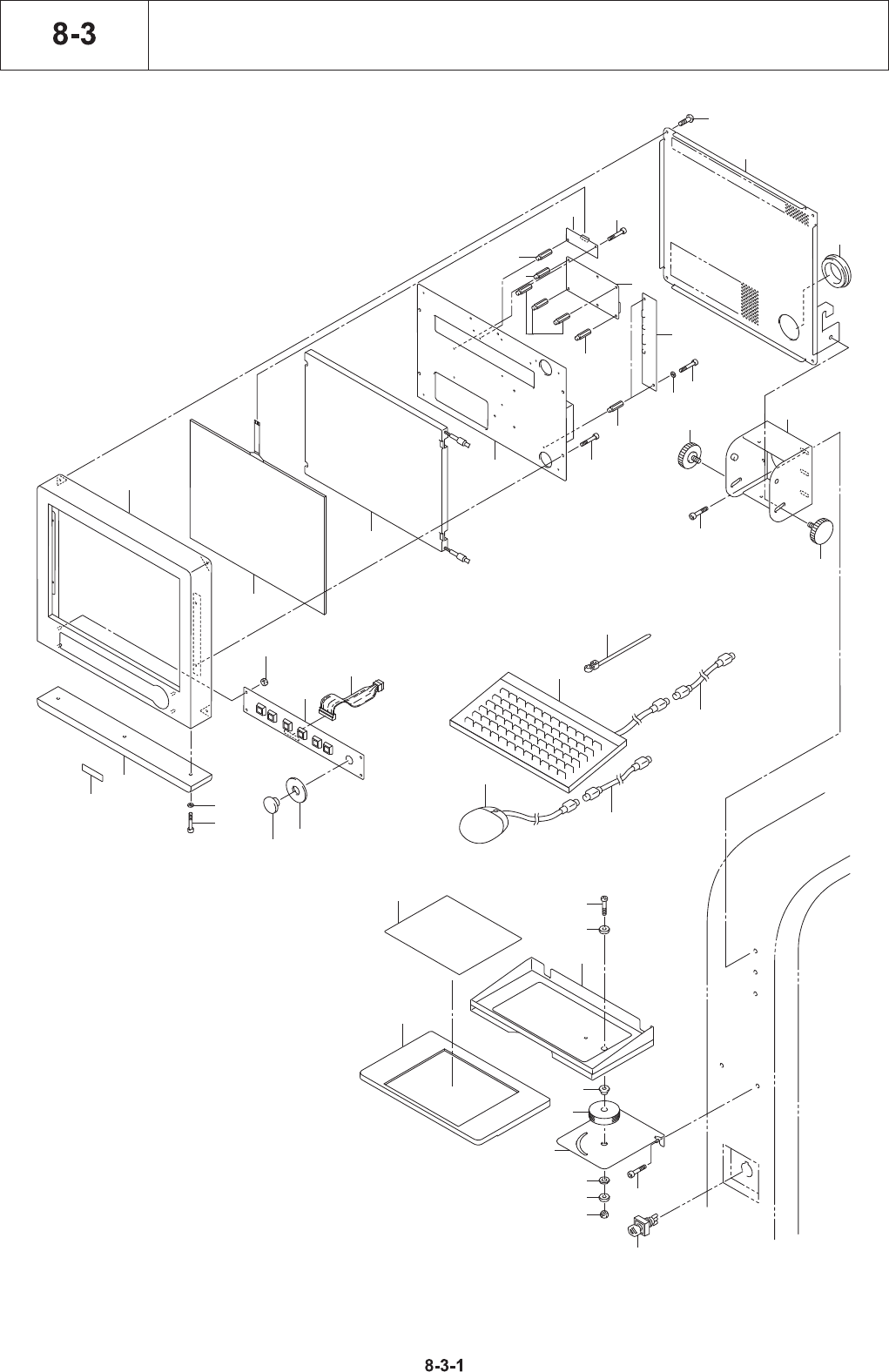 8-3

8-3-1