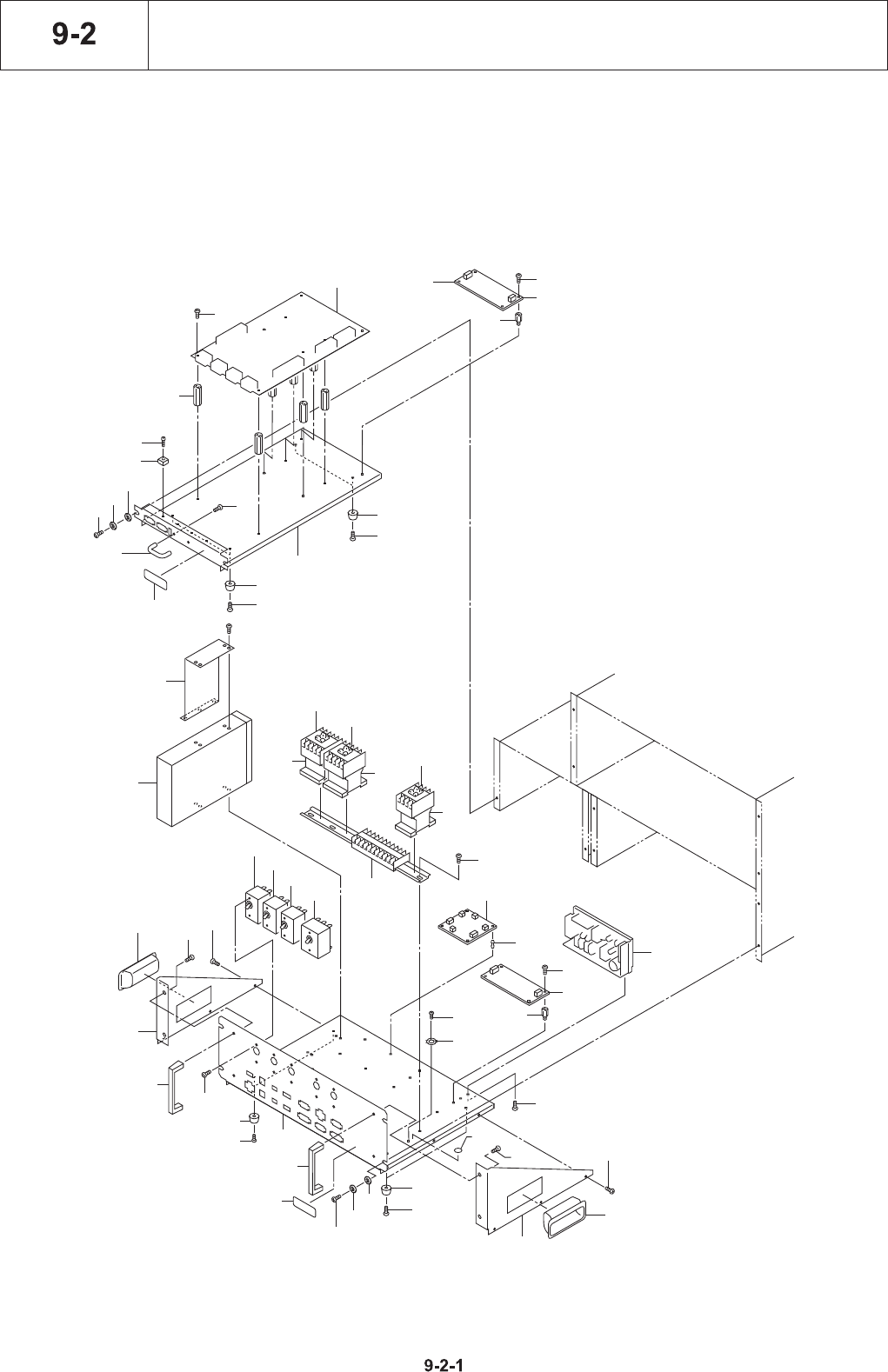 9-2

9-2-1