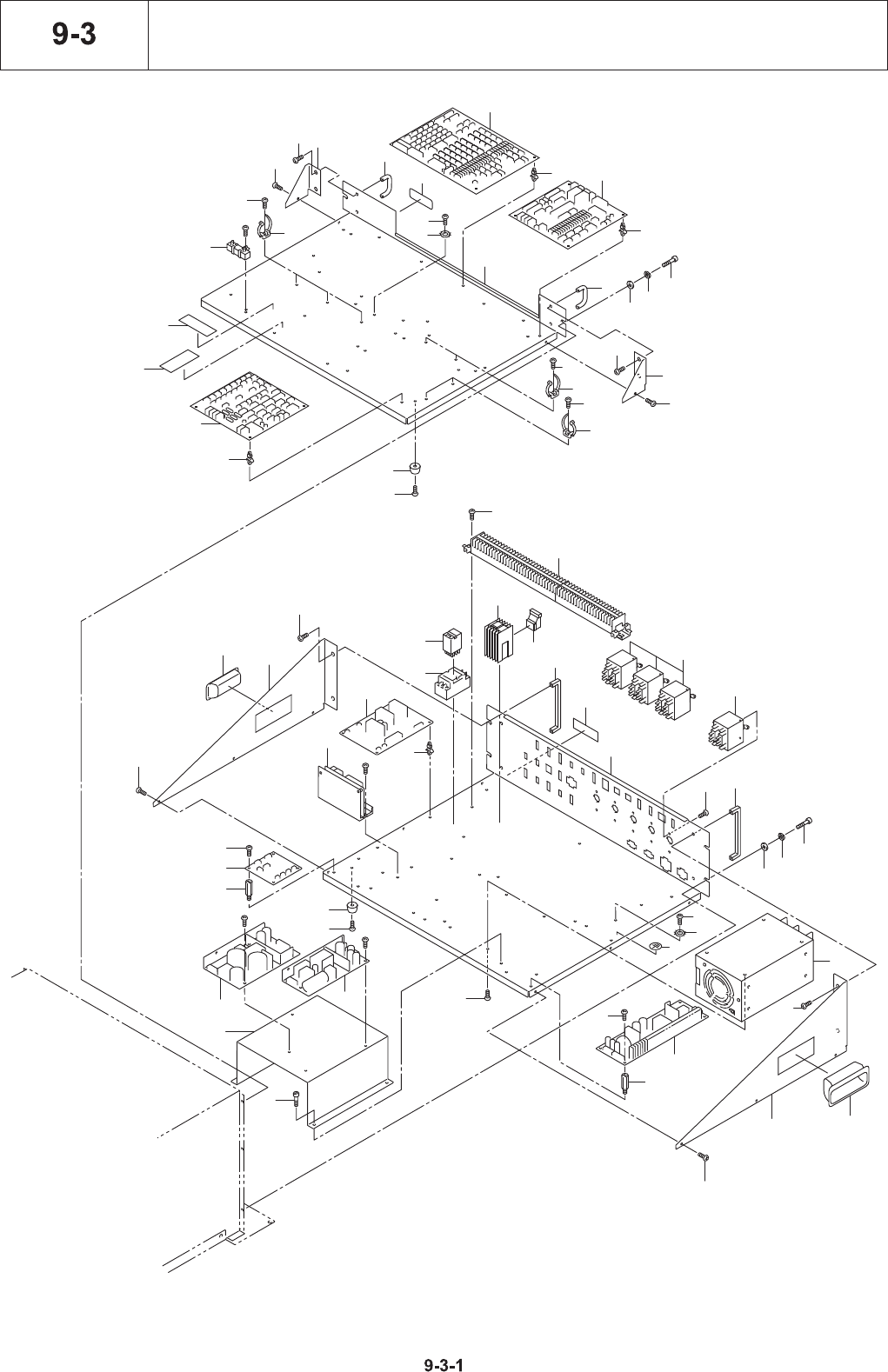 9-3

9-3-1