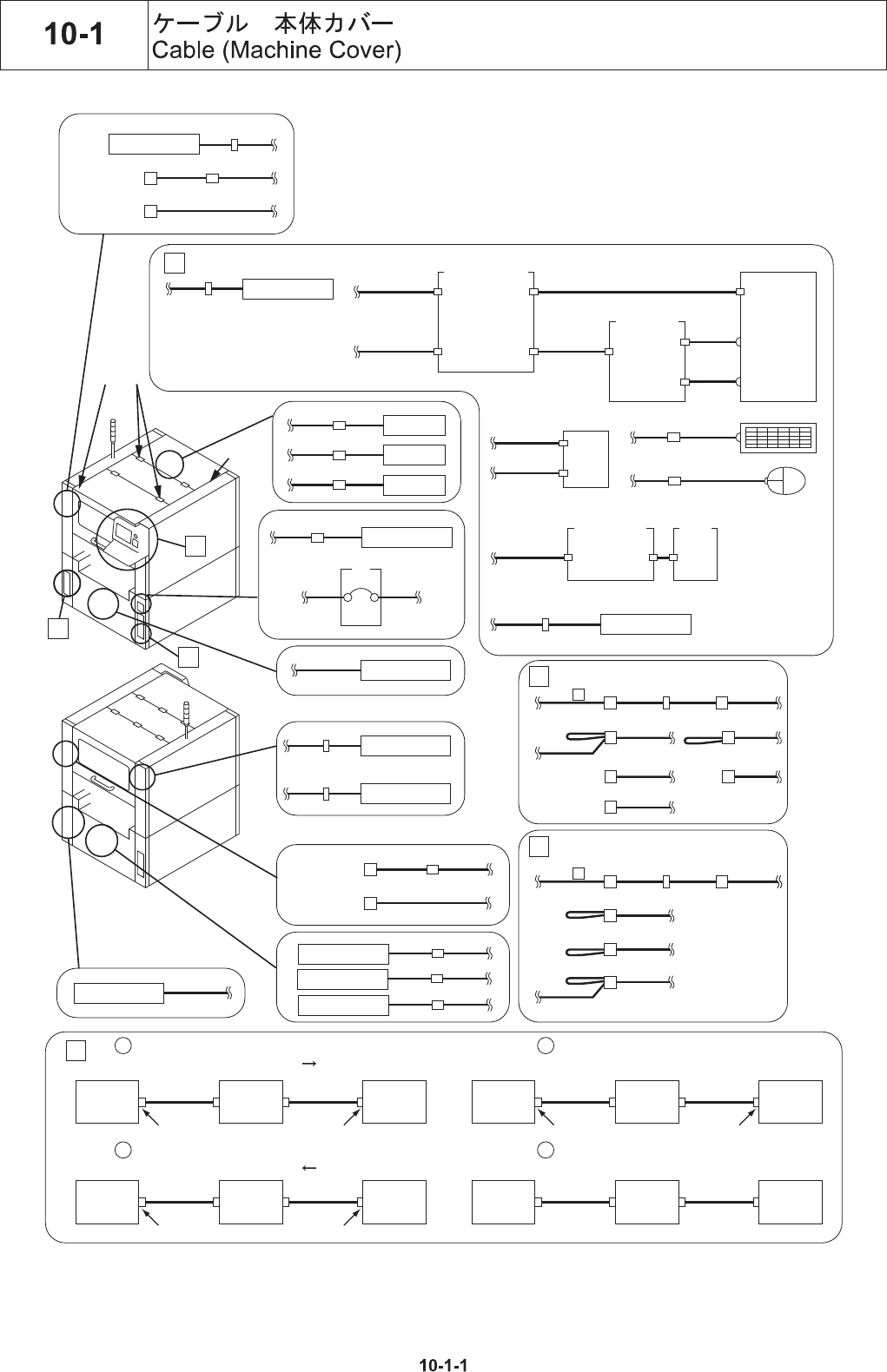 10-1

ケーブル　本体カバー
Cable (Machine Cover)

→

←

10-1-1