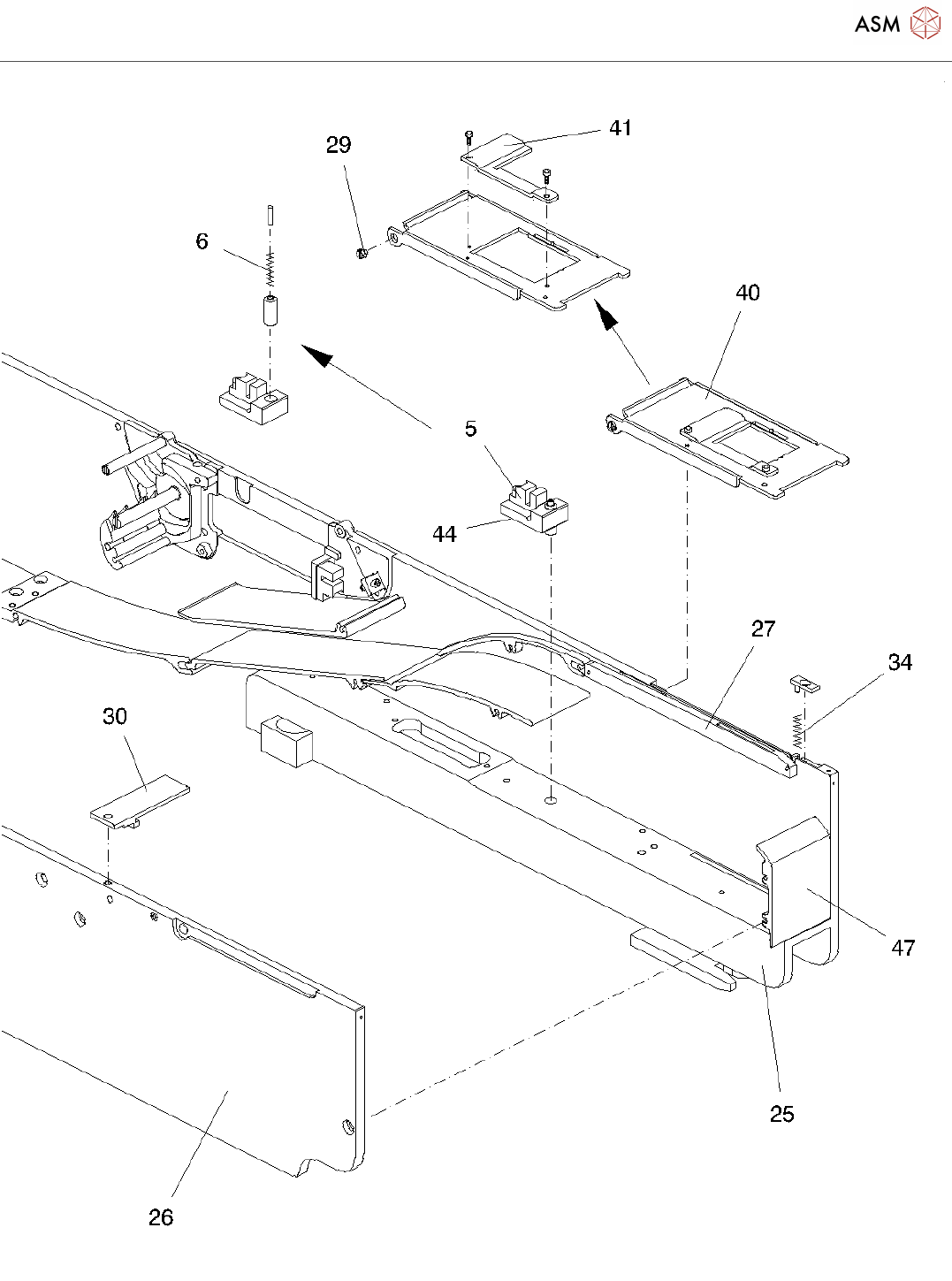 ASM

41

29

6

40

5

44

27

34

30

47

25

26