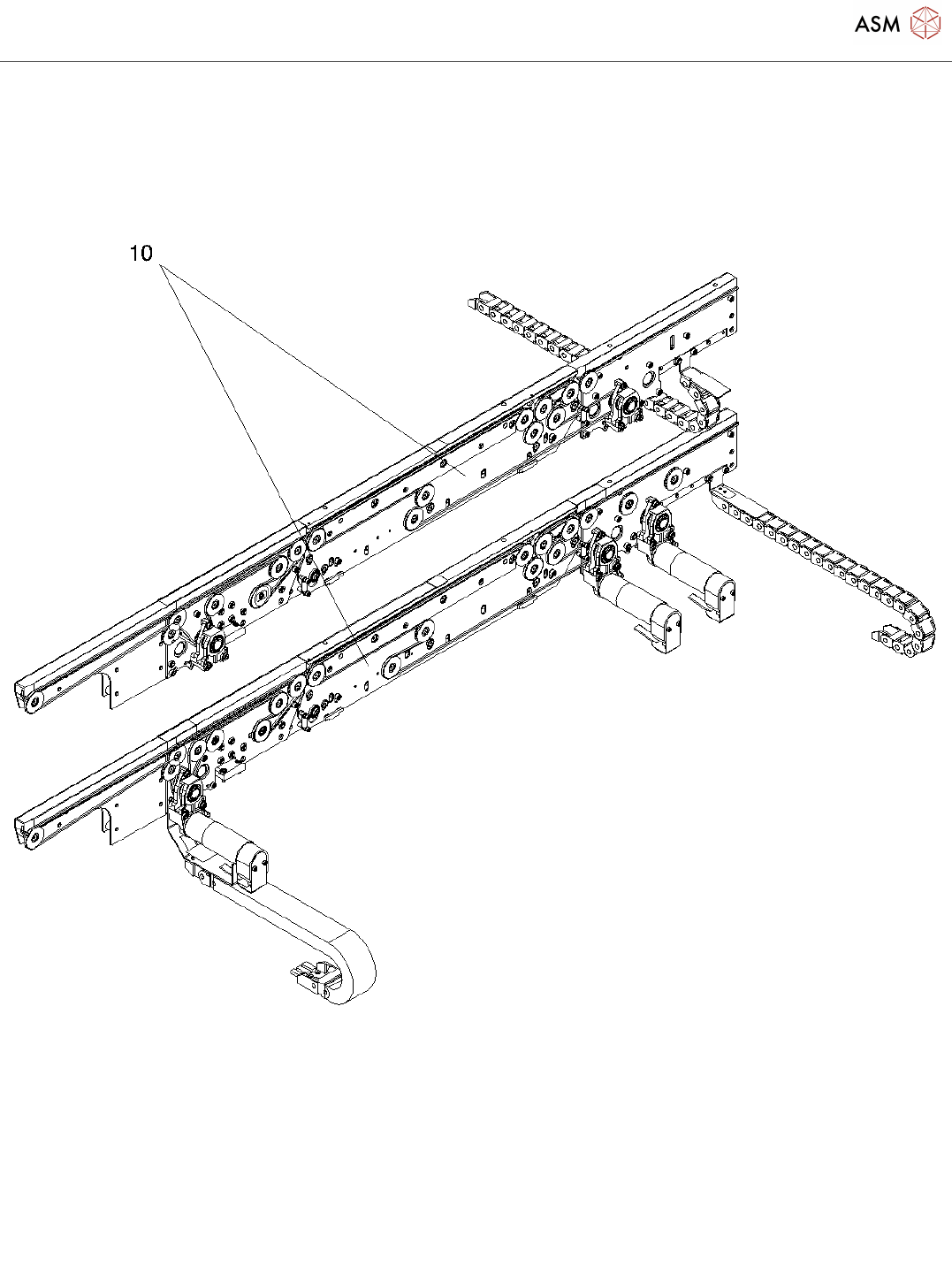 ASM

10