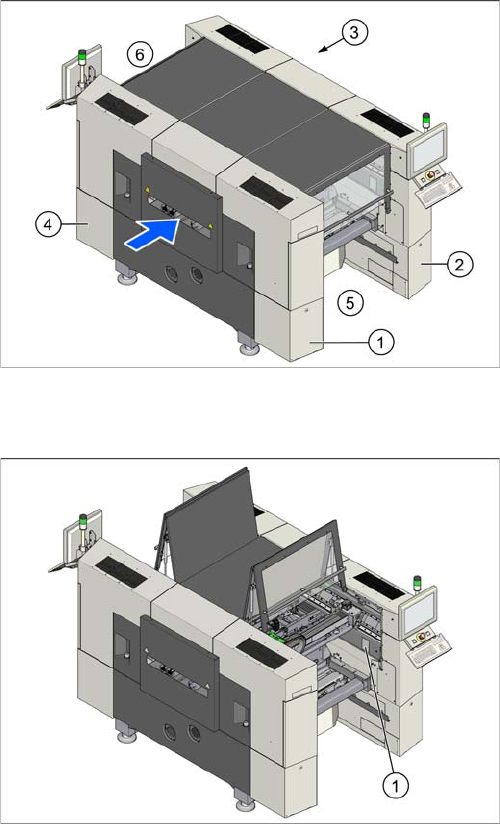 6
3
4
2
5
1

1