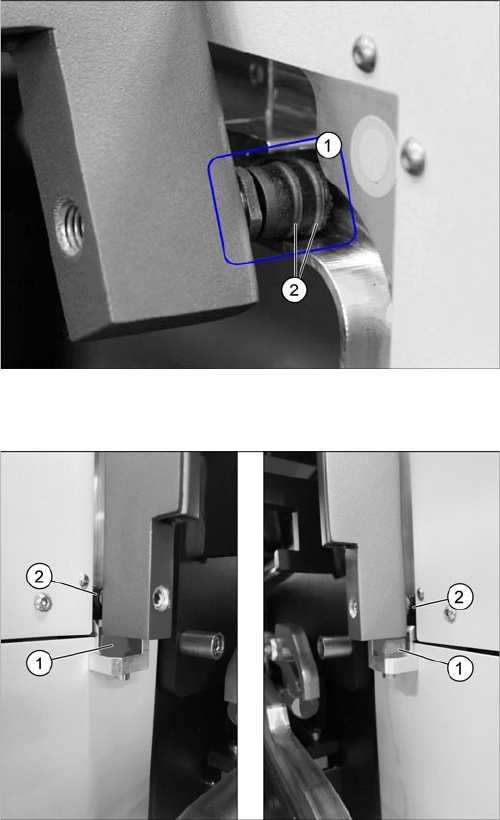 1
2
2
1
2
1