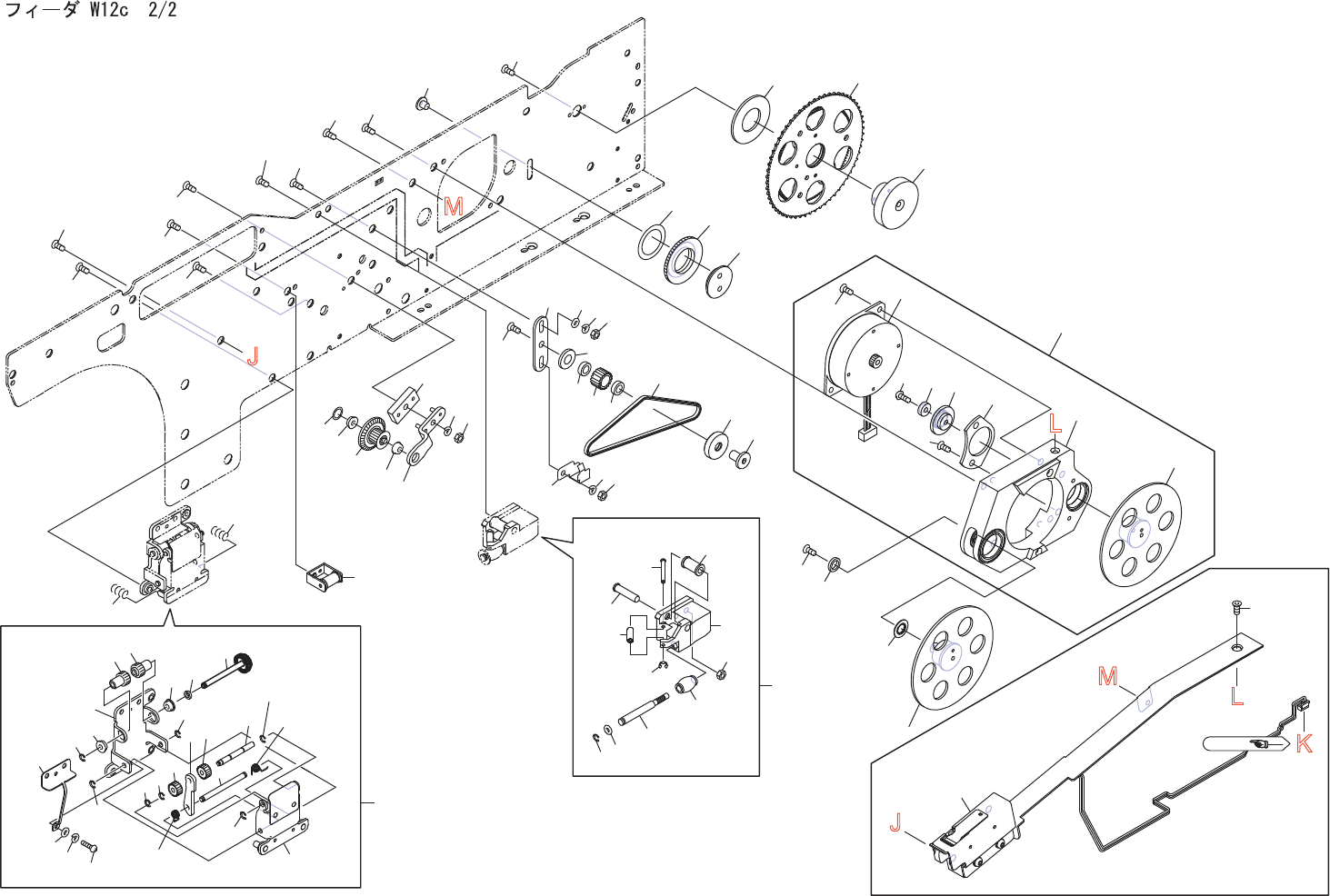 フィーダ W12c 2/2

M

J

L

M

L

K

J