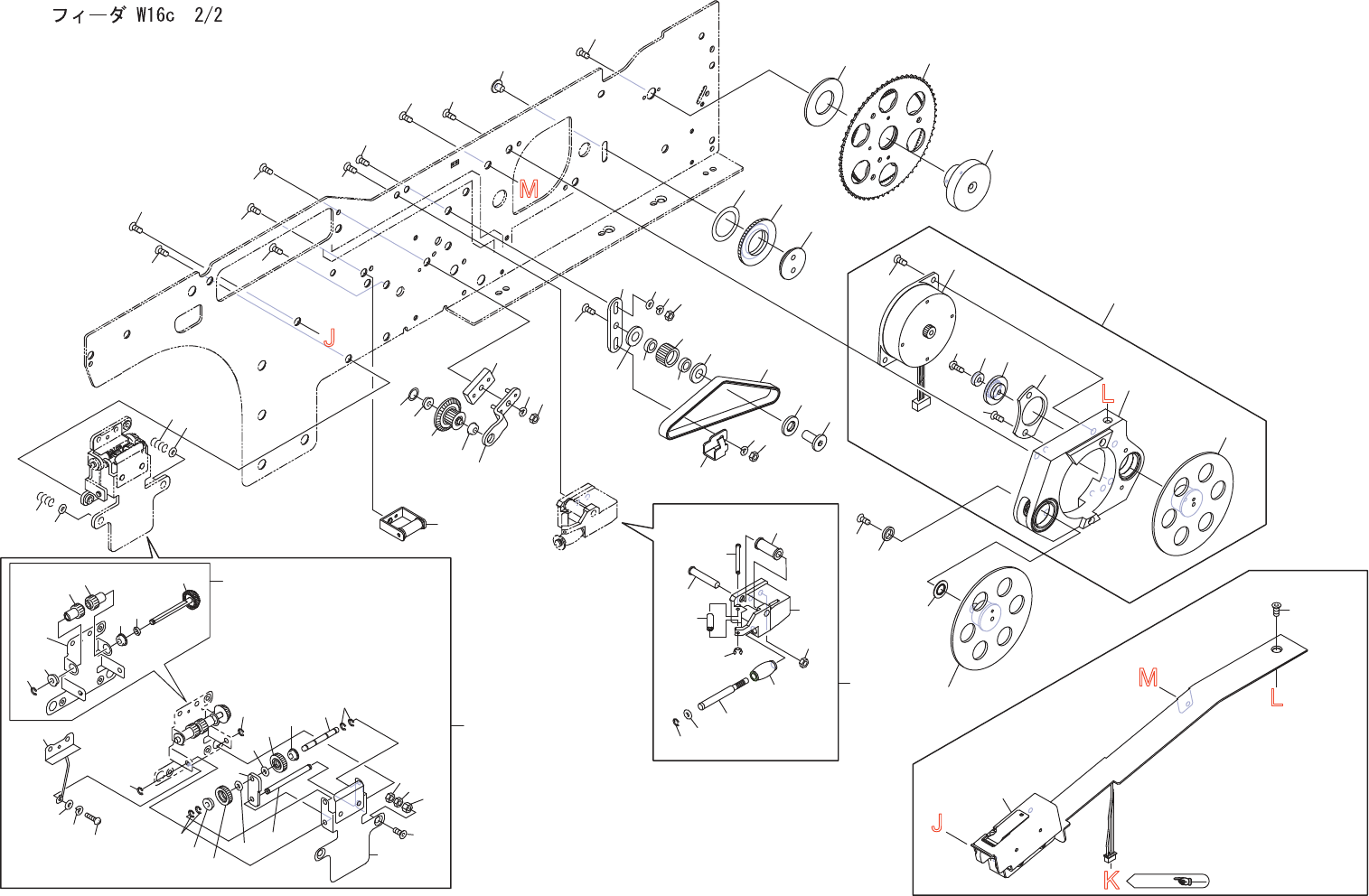 フィーダ W16c 2/2

M

J

L

M

L

J

K