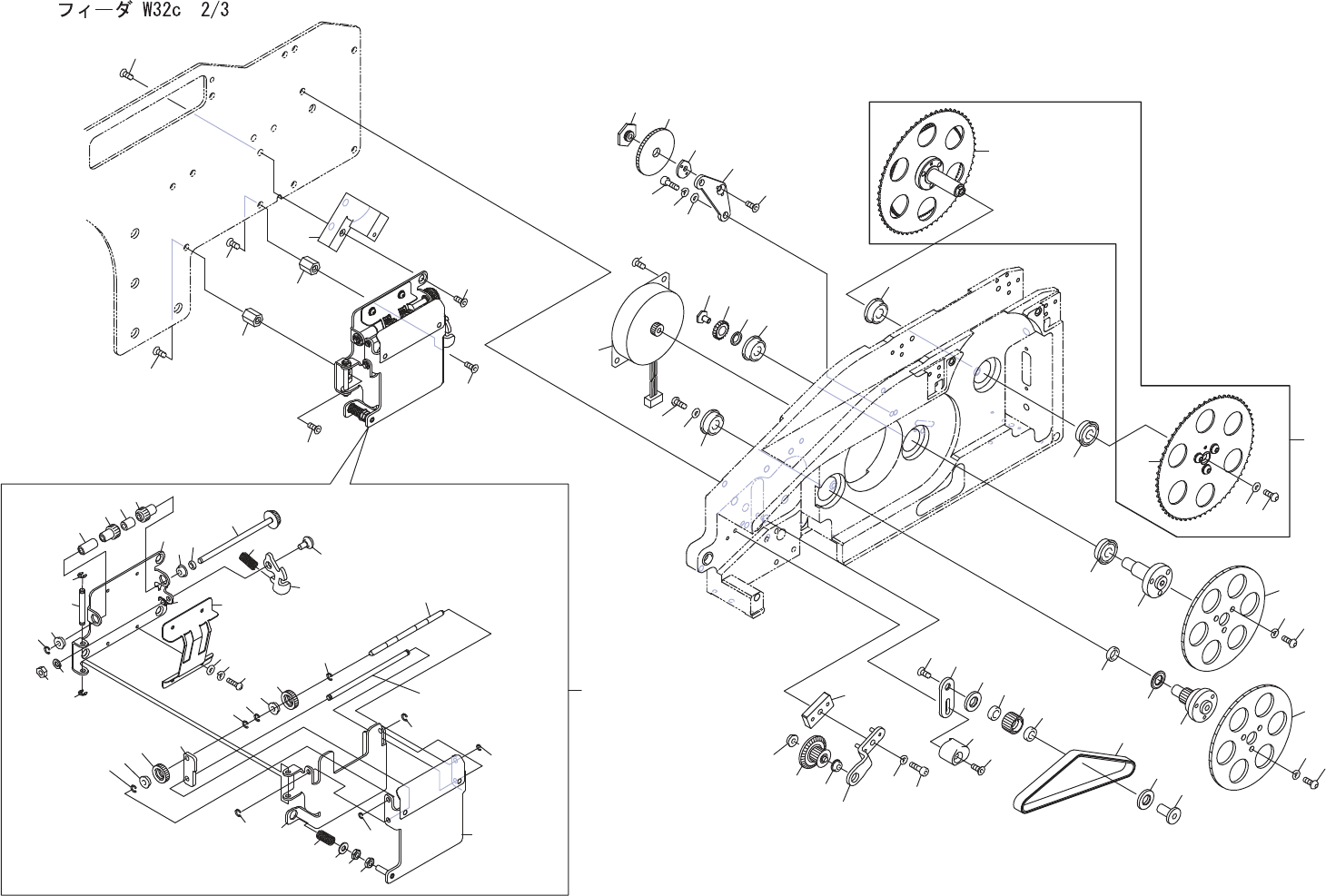 フィーダ W32c 2/3