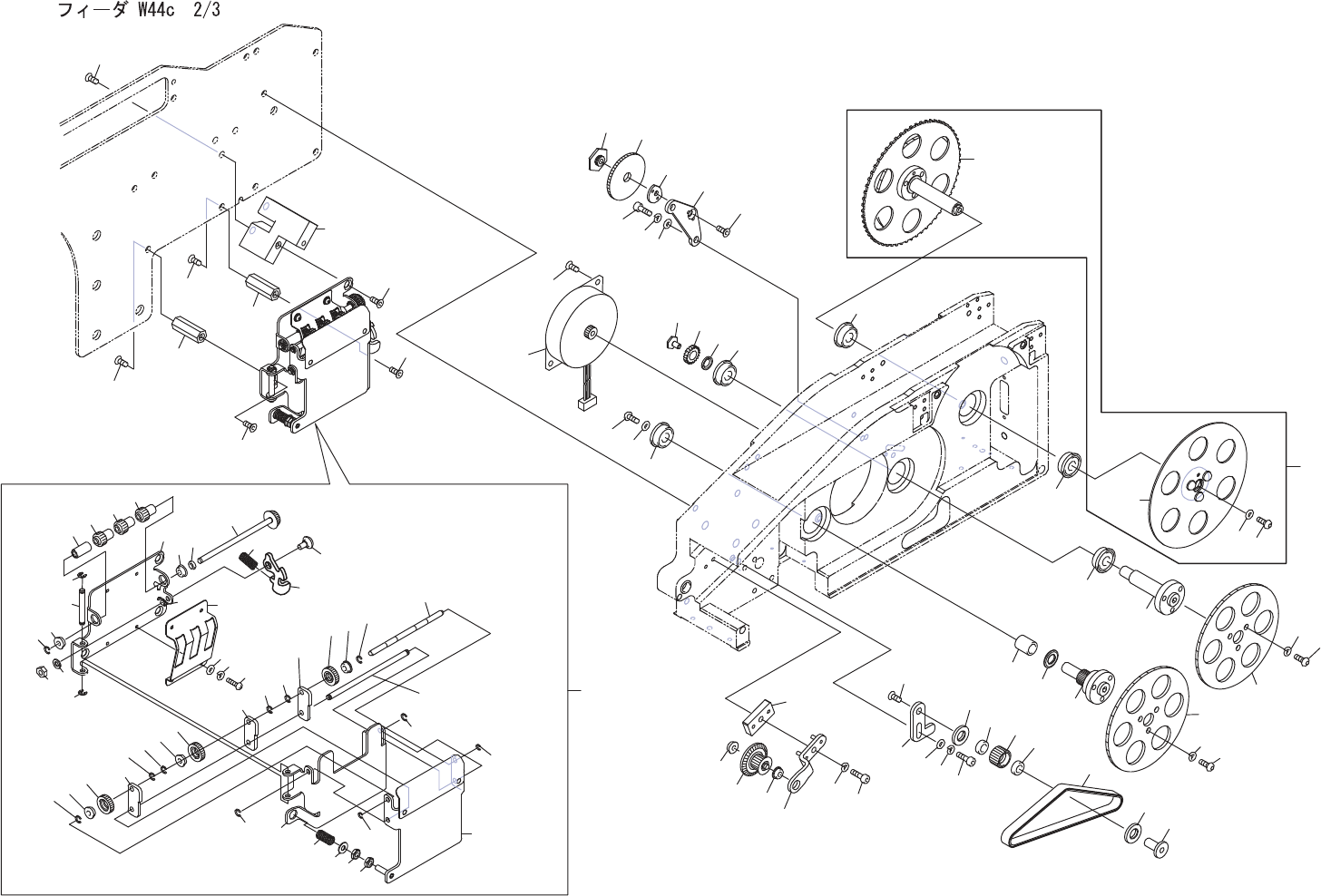 フィーダ W44c　2/3